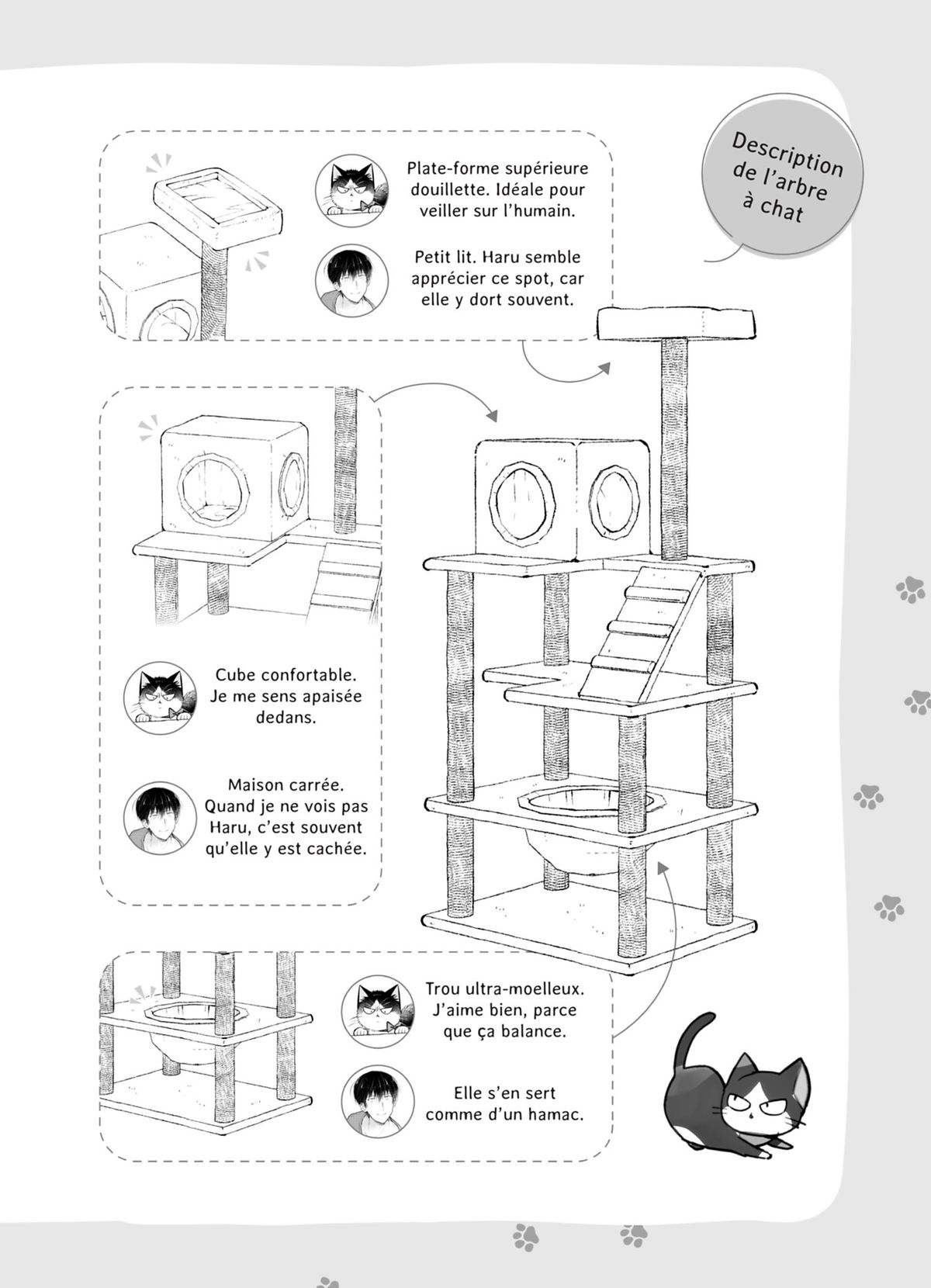 Description de l'arbre à chat

Plate-forme supérieure douillette. Idéale pour veiller sur l'humain.

Petit lit. Haru semble apprécier ce spot, car elle y dort souvent.

Cube confortable. Je me sens apaisée dedans.

Maison carrée. Quand je ne vois pas Haru, c'est souvent qu'elle y est cachée.

Trou ultra-moelleux. J'aime bien, parce que ça balance.

Elle s'en sert comme d'un hamac.