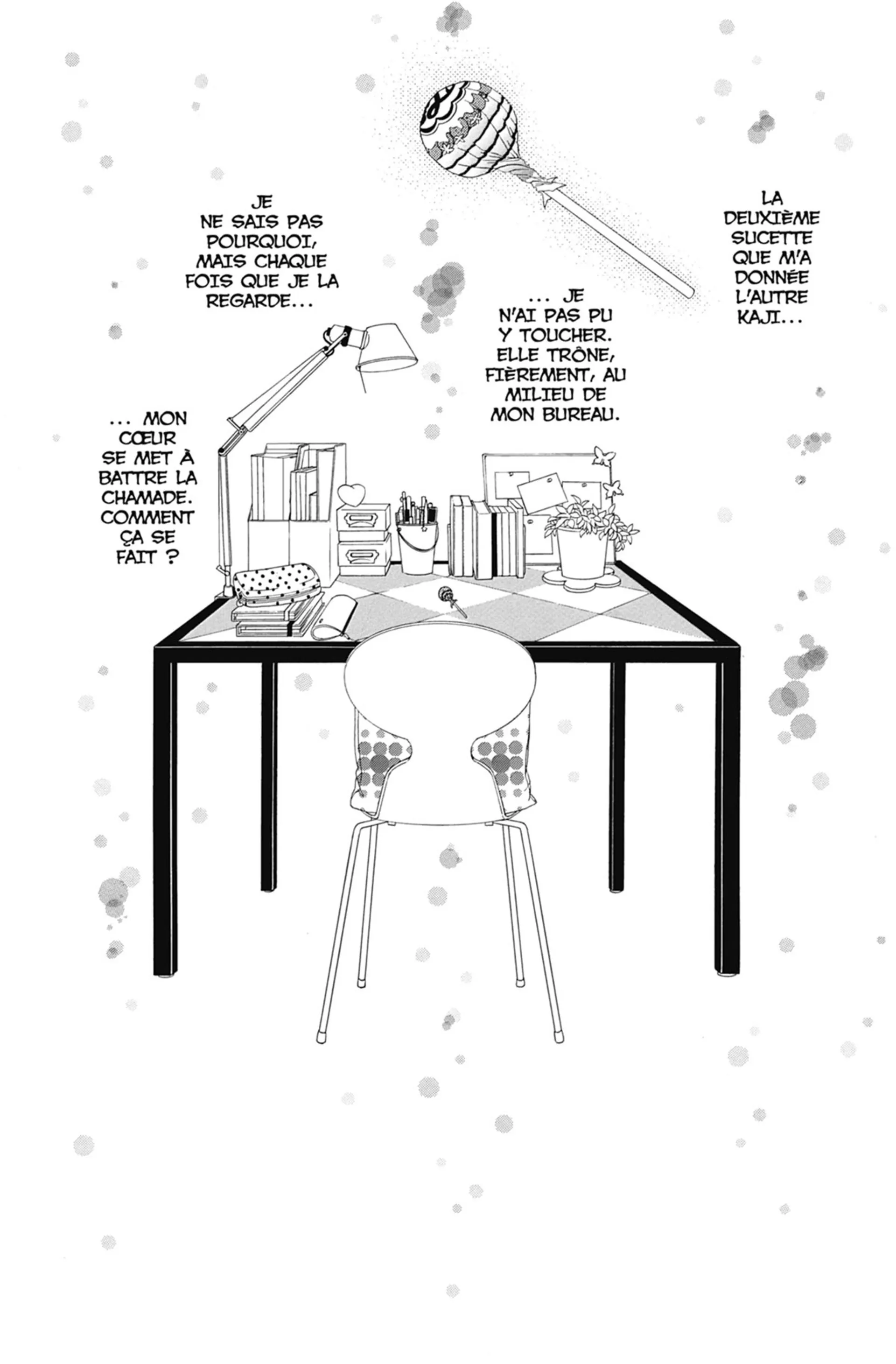 LA DEUXIÈME SUCETTE QUE M'A DONNÉE L'AUTRE KAJI...

... JE N'AI PAS PU Y TOUCHER. ELLE TRÔNE, FIÈREMENT, AU MILIEU DE MON BUREAU.

JE NE SAIS PAS POURQUOI, MAIS CHAQUE FOIS QUE JE LA REGARDE...

... MON CŒUR SE MET À BATTRE LA CHAMADE. COMMENT ÇA SE FAIT ?