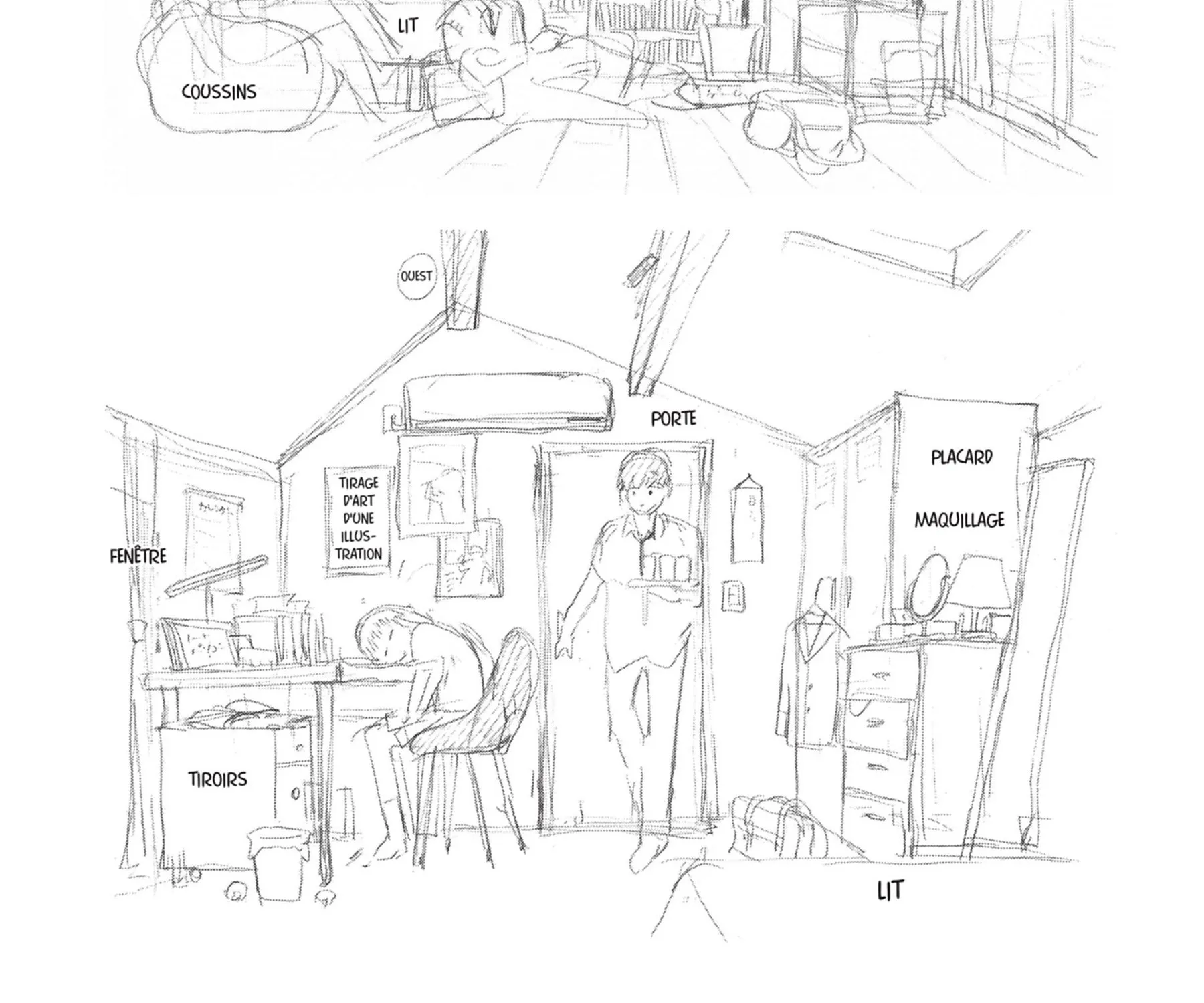 LIT

COUSSINS

OUEST

PORTE

PLACARD

MAQUILLAGE

TIRAGE D'ART D'UNE ILLUSTRATION

FENÊTRE

TIROIRS

LIT