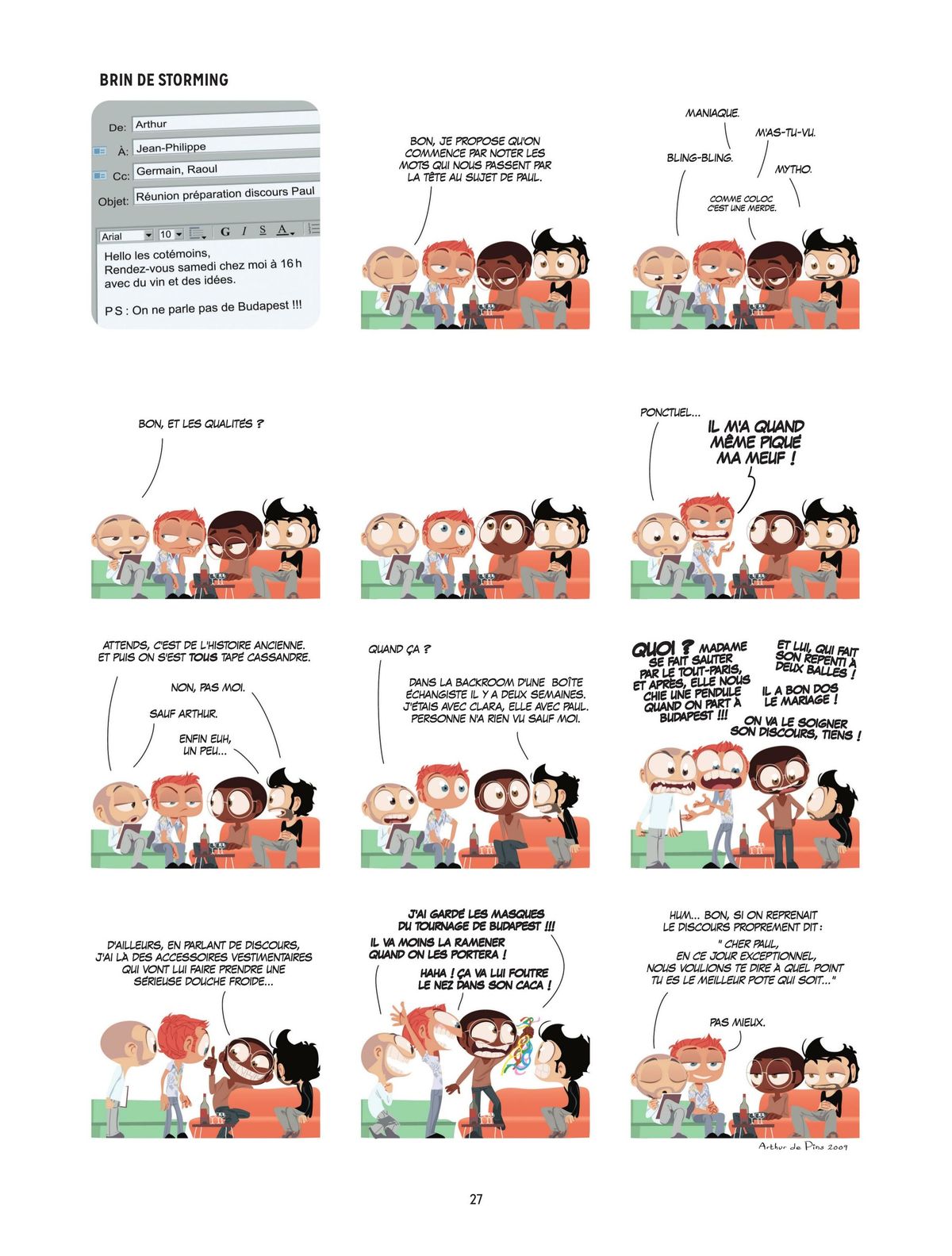 BRIN DE STORMING

De: Arthur
À: Jean-Philippe
Cc: Germain, Raoul
Objet: Réunion préparation discours Paul

Arial 10 G I S A

Hello les cotémoins,
Rendez-vous samedi chez moi à 16 h avec du vin et des idées.

PS : On ne parle pas de Budapest !!!

BON, JE PROPOSE QU'ON COMMENCE PAR NOTER LES MOTS QUI NOUS PASSENT PAR LA TÊTE AU SUJET DE PAUL.

MANIAQUE.

M'AS-TU-VU.

BLING-BLING.

MYTHO.

COMME COLOC C'EST UNE MERDE.

BON, ET LES QUALITÉS ?

PONCTUEL...

IL M'A QUAND MÊME PIQUÉ MA MEUF !

ATTENDS, C'EST DE L'HISTOIRE ANCIENNE. ET PUIS ON S'EST TOUS TAPÉ CASSANDRE.

NON, PAS MOI.

SAUF ARTHUR.

ENFIN EUH, UN PEU...

QUAND ÇA ?

DANS LA BACKROOM D'UNE BOÎTE ÉCHANGISTE IL Y A DEUX SEMAINES. J'ÉTAIS AVEC CLARA, ELLE AVEC PAUL. PERSONNE N'A RIEN VU SAUF MOI.

QUOI ? MADAME SE FAIT SAUTER PAR LE TOUT-PARIS, ET APRÈS, ELLE NOUS CHIE UNE PENDULE QUAND ON PART À BUDAPEST !!!

ET LUI, QUI FAIT SON REPENTI À DEUX BALLES !

IL A BON DOS LE MARIAGE !

ON VA LE SOIGNER SON DISCOURS, TIENS !

D'AILLEURS, EN PARLANT DE DISCOURS, J'AI LÀ DES ACCESSOIRES VESTIMENTAIRES QUI VONT LUI FAIRE PRENDRE UNE SÉRIEUSE DOUCHE FROIDE...

J'AI GARDÉ LES MASQUES DU TOURNAGE DE BUDAPEST !!!

IL VA MOINS LA RAMENER QUAND ON LES PORTERA !

HAHA ! ÇA VA LUI FOUTRE LE NEZ DANS SON CACA !

HUM... BON, SI ON REPRENAIT LE DISCOURS PROPREMENT DIT :
" CHER PAUL, EN CE JOUR EXCEPTIONNEL, NOUS VOULIONS TE DIRE À QUEL POINT TU ES LE MEILLEUR POTE QUI SOIT..."

PAS MIEUX.

Arthur de Pins 2009

27