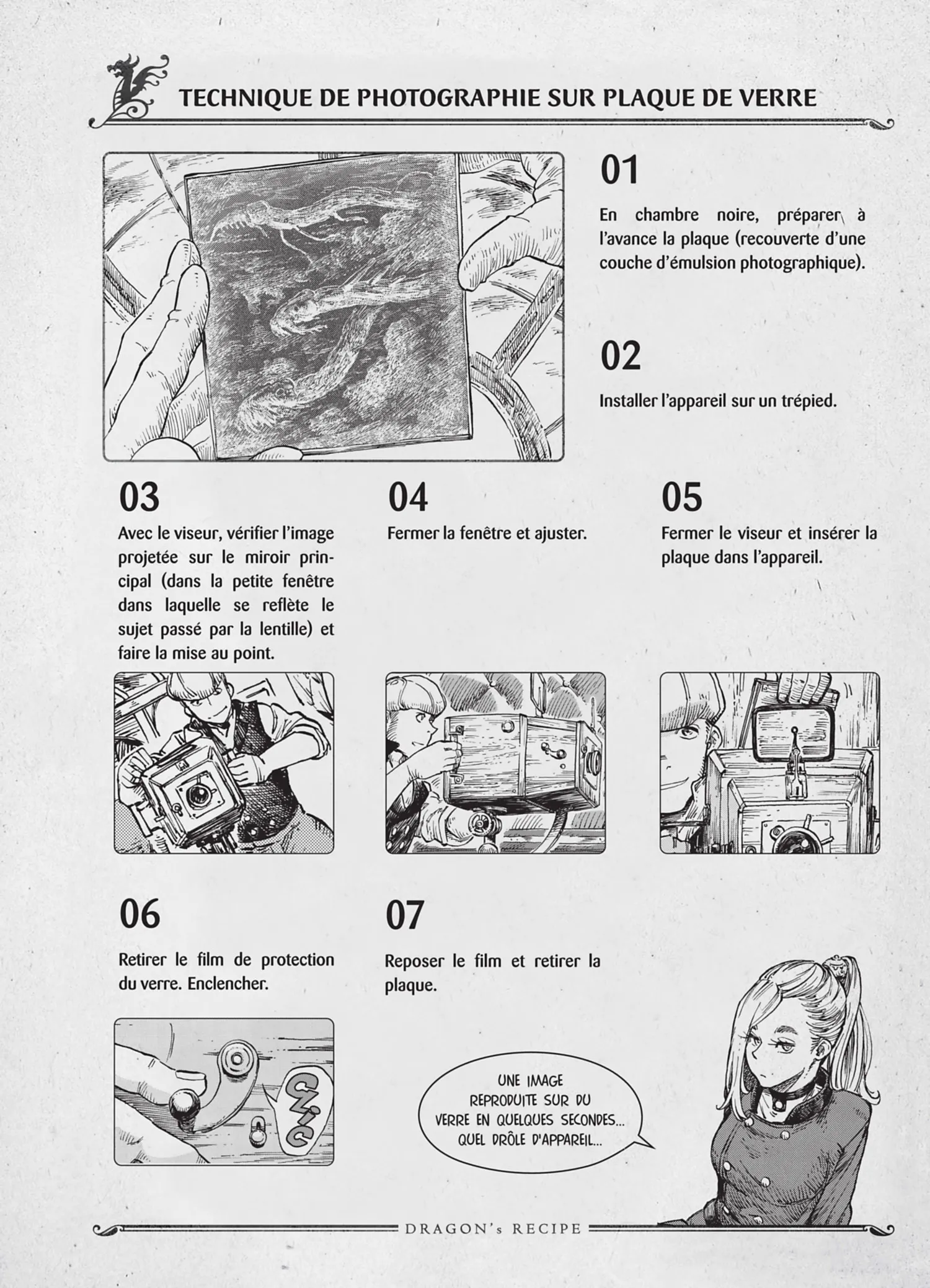 TECHNIQUE DE PHOTOGRAPHIE SUR PLAQUE DE VERRE

01

En chambre noire, préparer à l'avance la plaque (recouverte d'une couche d'émulsion photographique).

02

Installer l'appareil sur un trépied.

03

Avec le viseur, vérifier l'image projetée sur le miroir principal (dans la petite fenêtre dans laquelle se reflète le sujet passé par la lentille) et faire la mise au point.

04

Fermer la fenêtre et ajuster.

05

Fermer le viseur et insérer la plaque dans l'appareil.

06

Retirer le film de protection du verre. Enclencher.

CLIC

07

Reposer le film et retirer la plaque.

UNE IMAGE REPRODUITE SUR DU VERRE EN QUELQUES SECONDES... QUEL DRÔLE D'APPAREIL...

DRAGON's RECIPE