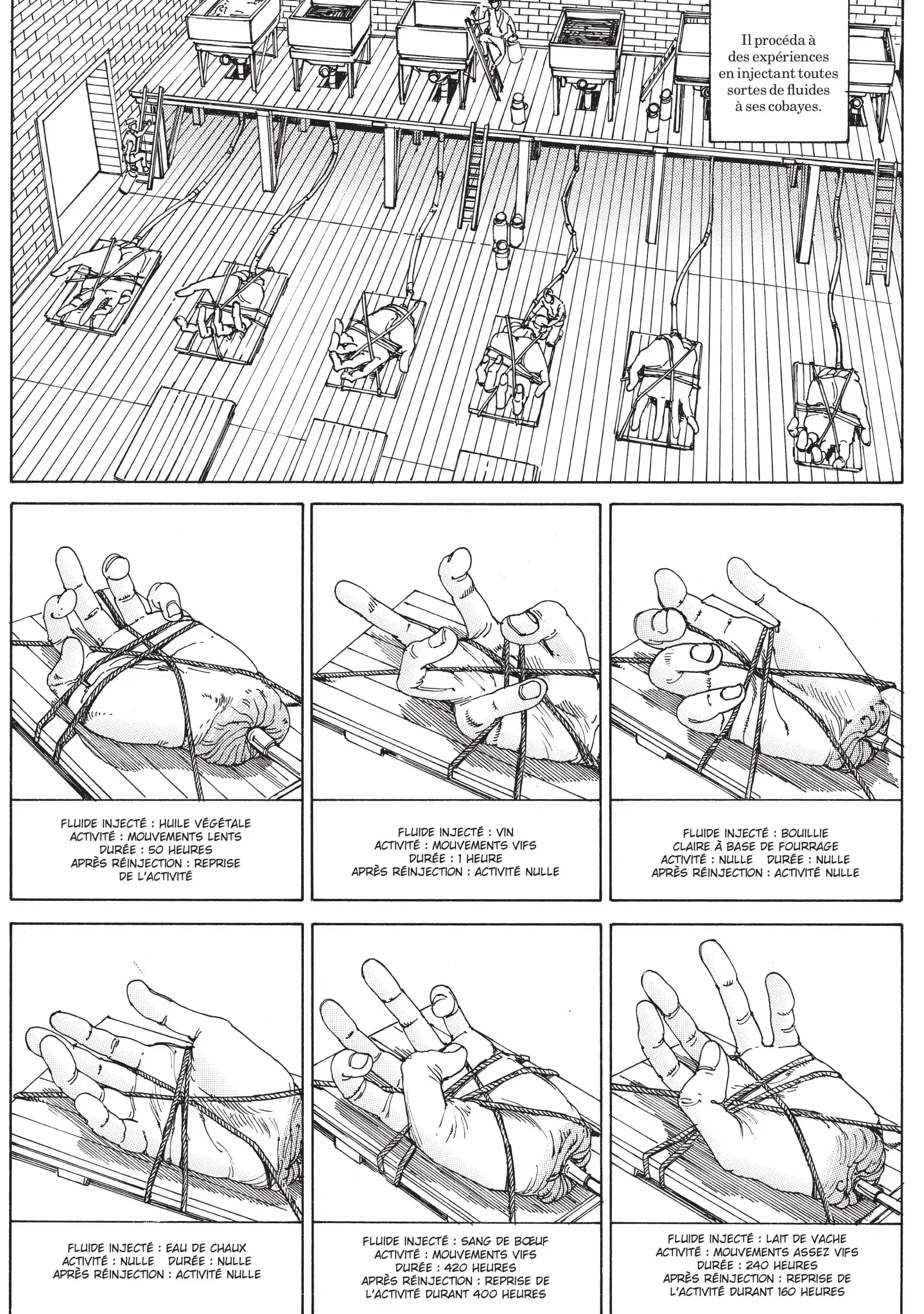 Il procéda à des expériences en injectant toutes sortes de fluides à ses cobayes.

FLUIDE INJECTÉ : HUILE VÉGÉTALE
ACTIVITÉ : MOUVEMENTS LENTS
DURÉE : 50 HEURES
APRÈS RÉINJECTION : REPRISE DE L'ACTIVITÉ

FLUIDE INJECTÉ : VIN
ACTIVITÉ : MOUVEMENTS VIFS
DURÉE : 1 HEURE
APRÈS RÉINJECTION : ACTIVITÉ NULLE

FLUIDE INJECTÉ : BOUILLIE CLAIRE À BASE DE FOURRAGE
ACTIVITÉ : NULLE DURÉE : NULLE
APRÈS RÉINJECTION : ACTIVITÉ NULLE

FLUIDE INJECTÉ : EAU DE CHAUX
ACTIVITÉ : NULLE DURÉE : NULLE
APRÈS RÉINJECTION : ACTIVITÉ NULLE

FLUIDE INJECTÉ : SANG DE BŒUF
ACTIVITÉ : MOUVEMENTS VIFS
DURÉE : 420 HEURES
APRÈS RÉINJECTION : REPRISE DE L'ACTIVITÉ DURANT 400 HEURES

FLUIDE INJECTÉ : LAIT DE VACHE
ACTIVITÉ : MOUVEMENTS ASSEZ VIFS
DURÉE : 240 HEURES
APRÈS RÉINJECTION : REPRISE DE L'ACTIVITÉ DURANT 160 HEURES