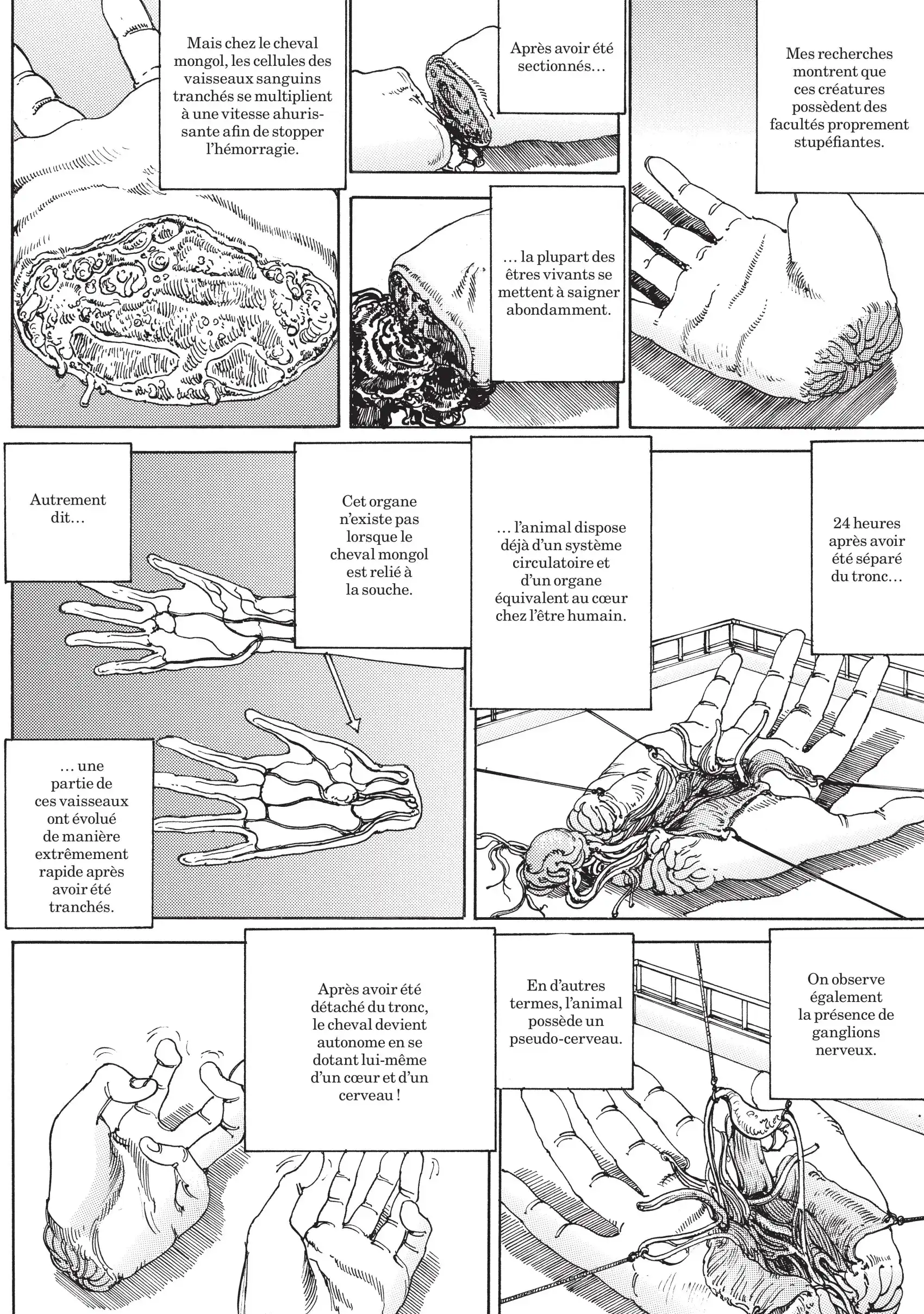 Mes recherches montrent que ces créatures possèdent des facultés proprement stupéfiantes.

Après avoir été sectionnés…

… la plupart des êtres vivants se mettent à saigner abondamment.

Mais chez le cheval mongol, les cellules des vaisseaux sanguins tranchés se multiplient à une vitesse ahurissante afin de stopper l'hémorragie.

24 heures après avoir été séparé du tronc…

… l'animal dispose déjà d'un système circulatoire et d'un organe équivalent au cœur chez l'être humain.

Cet organe n'existe pas lorsque le cheval mongol est relié à la souche.

Autrement dit…

… une partie de ces vaisseaux ont évolué de manière extrêmement rapide après avoir été tranchés.

On observe également la présence de ganglions nerveux.

En d'autres termes, l'animal possède un pseudo-cerveau.

Après avoir été détaché du tronc, le cheval devient autonome en se dotant lui-même d'un cœur et d'un cerveau !