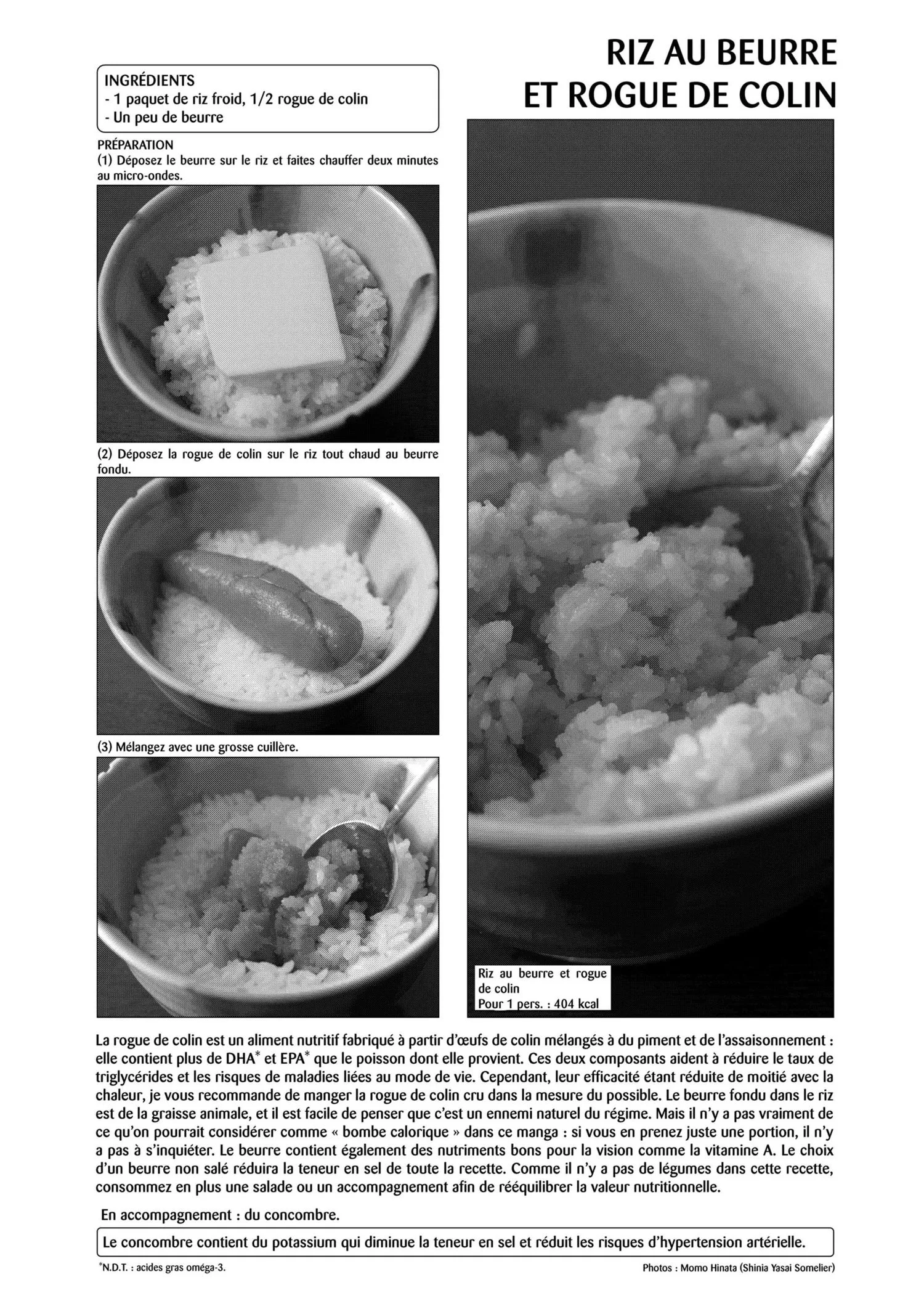 RIZ AU BEURRE ET ROGUE DE COLIN

INGRÉDIENTS
- 1 paquet de riz froid, 1/2 rogue de colin
- Un peu de beurre

PRÉPARATION
(1) Déposez le beurre sur le riz et faites chauffer deux minutes au micro-ondes.

(2) Déposez la rogue de colin sur le riz tout chaud au beurre fondu.

(3) Mélangez avec une grosse cuillère.

Riz au beurre et rogue de colin
Pour 1 pers. : 404 kcal

La rogue de colin est un aliment nutritif fabriqué à partir d'œufs de colin mélangés à du piment et de l'assaisonnement : elle contient plus de DHA* et EPA* que le poisson dont elle provient. Ces deux composants aident à réduire le taux de triglycérides et les risques de maladies liées au mode de vie. Cependant, leur efficacité étant réduite de moitié avec la chaleur, je vous recommande de manger la rogue de colin cru dans la mesure du possible. Le beurre fondu dans le riz est de la graisse animale, et il est facile de penser que c'est un ennemi naturel du régime. Mais il n'y a pas vraiment de ce qu'on pourrait considérer comme « bombe calorique » dans ce manga : si vous en prenez juste une portion, il n'y a pas à s'inquiéter. Le beurre contient également des nutriments bons pour la vision comme la vitamine A. Le choix d'un beurre non salé réduira la teneur en sel de toute la recette. Comme il n'y a pas de légumes dans cette recette, consommez en plus une salade ou un accompagnement afin de rééquilibrer la valeur nutritionnelle.

En accompagnement : du concombre.

Le concombre contient du potassium qui diminue la teneur en sel et réduit les risques d'hypertension artérielle.

*N.D.T. : acides gras oméga-3.

Photos : Momo Hinata (Shinia Yasai Somelier)