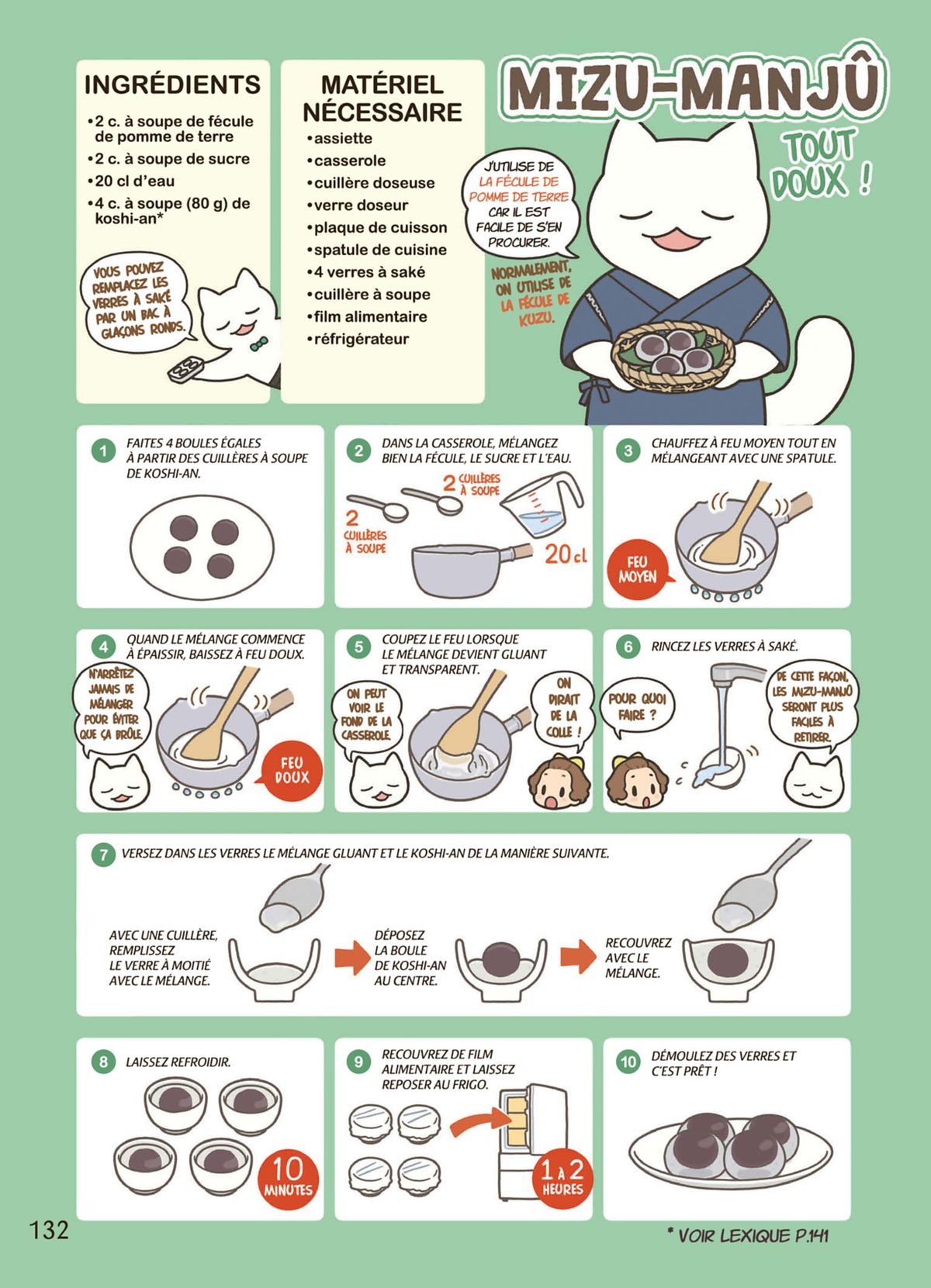 INGRÉDIENTS

•2 c. à soupe de fécule de pomme de terre
•2 c. à soupe de sucre
•20 cl d'eau
•4 c. à soupe (80 g) de koshi-an*

VOUS POUVEZ REMPLACEZ LES VERRES À SAKÉ PAR UN BAC À GLAÇONS RONDS.

MATÉRIEL NÉCESSAIRE

•assiette
•casserole
•cuillère doseuse
•verre doseur
•plaque de cuisson
•spatule de cuisine
•4 verres à saké
•cuillère à soupe
•film alimentaire
•réfrigérateur

MIZU-MANJÛ

TOUT DOUX !

J'UTILISE DE LA FÉCULE DE POMME DE TERRE CAR IL EST FACILE DE S'EN PROCURER.

NORMALEMENT, ON UTILISE DE LA FÉCULE DE KUZU.

1 FAITES 4 BOULES ÉGALES À PARTIR DES CUILLÈRES À SOUPE DE KOSHI-AN.

2 DANS LA CASSEROLE, MÉLANGEZ BIEN LA FÉCULE, LE SUCRE ET L'EAU.

2 CUILLÈRES À SOUPE

2 CUILLÈRES À SOUPE

20 cl

3 CHAUFFEZ À FEU MOYEN TOUT EN MÉLANGEANT AVEC UNE SPATULE.

FEU MOYEN

4 QUAND LE MÉLANGE COMMENCE À ÉPAISSIR, BAISSEZ À FEU DOUX.

N'ARRÊTEZ JAMAIS DE MÉLANGER POUR ÉVITER QUE ÇA BRÛLE.

FEU DOUX

5 COUPEZ LE FEU LORSQUE LE MÉLANGE DEVIENT GLUANT ET TRANSPARENT.

ON PEUT VOIR LE FOND DE LA CASSEROLE.

ON DIRAIT DE LA COLLE !

6 RINCEZ LES VERRES À SAKÉ.

POUR QUOI FAIRE ?

DE CETTE FAÇON, LES MIZU-MANJÛ SERONT PLUS FACILES À RETIRER.

7 VERSEZ DANS LES VERRES LE MÉLANGE GLUANT ET LE KOSHI-AN DE LA MANIÈRE SUIVANTE.

AVEC UNE CUILLÈRE, REMPLISSEZ LE VERRE À MOITIÉ AVEC LE MÉLANGE.

DÉPOSEZ LA BOULE DE KOSHI-AN AU CENTRE.

RECOUVREZ AVEC LE MÉLANGE.

8 LAISSEZ REFROIDIR.

10 MINUTES

9 RECOUVREZ DE FILM ALIMENTAIRE ET LAISSEZ REPOSER AU FRIGO.

1 À 2 HEURES

10 DÉMOULEZ DES VERRES ET C'EST PRÊT !

132

* VOIR LEXIQUE P.141