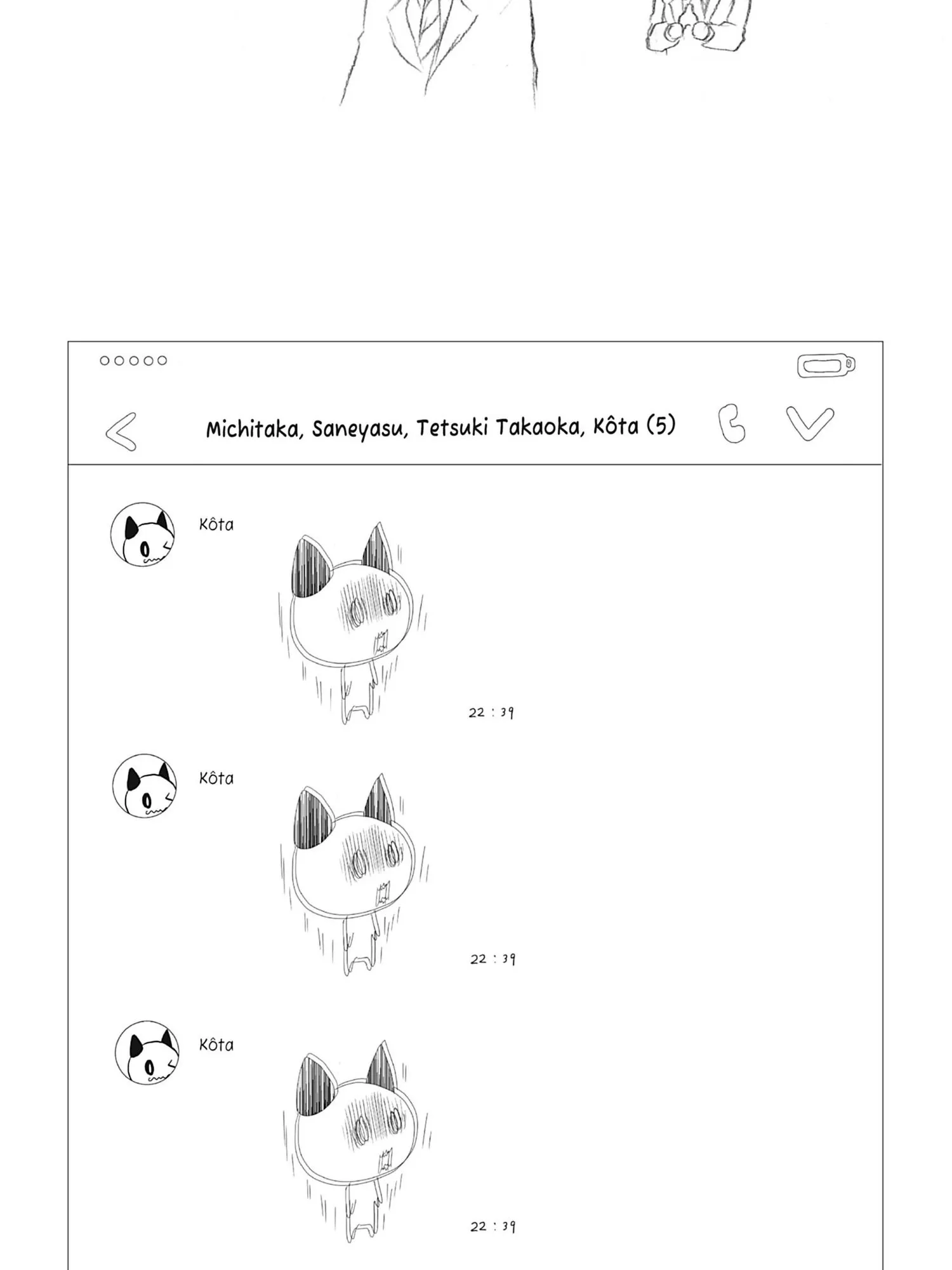 Michitaka, Saneyasu, Tetsuki Takaoka, Kôta (5)

Kôta

22 : 39

Kôta

22 : 39

Kôta

22 : 39