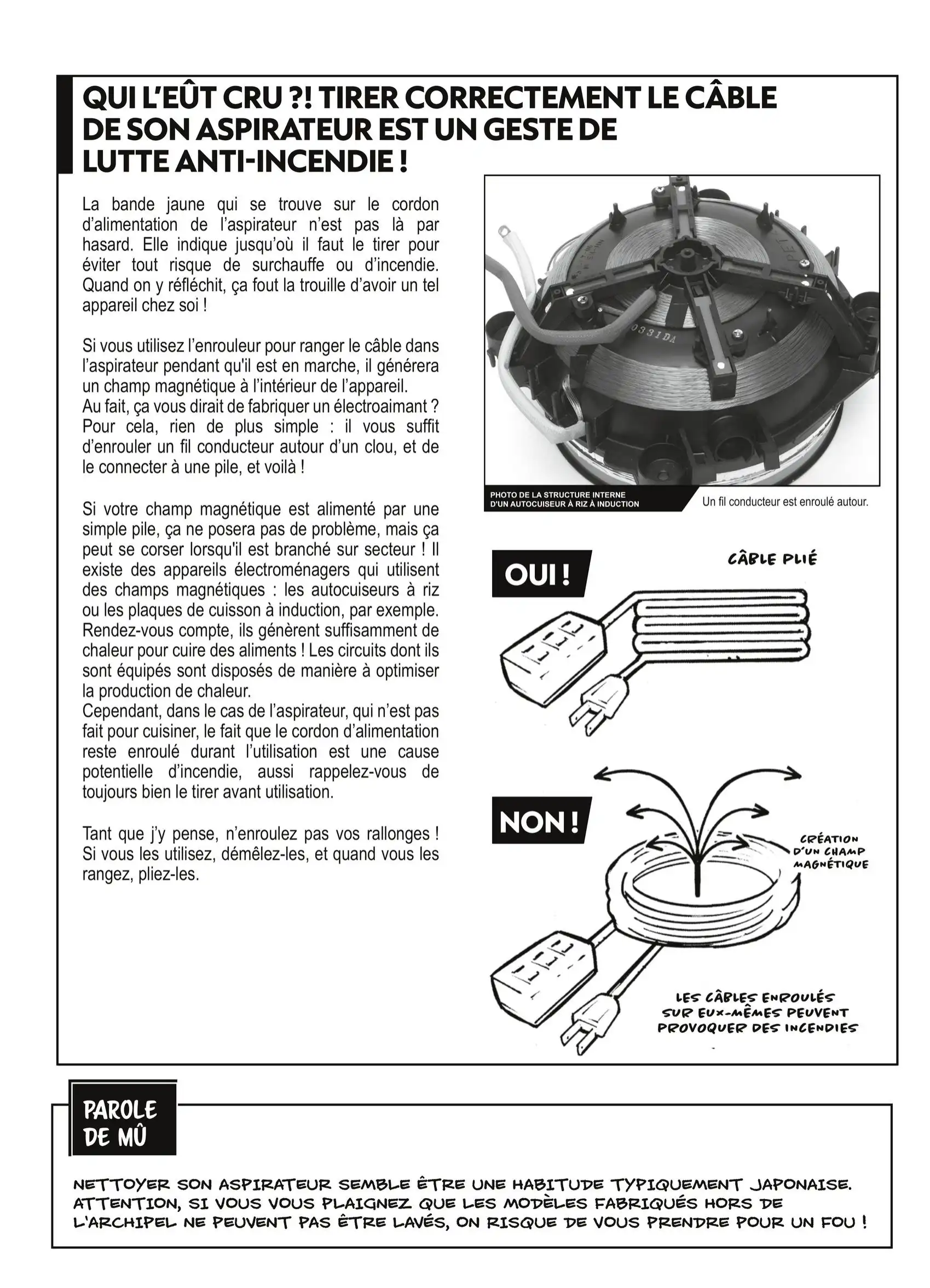 QUI L'EÛT CRU ?! TIRER CORRECTEMENT LE CÂBLE DE SON ASPIRATEUR EST UN GESTE DE LUTTE ANTI-INCENDIE !

La bande jaune qui se trouve sur le cordon d'alimentation de l'aspirateur n'est pas là par hasard. Elle indique jusqu'où il faut le tirer pour éviter tout risque de surchauffe ou d'incendie. Quand on y réfléchit, ça fout la trouille d'avoir un tel appareil chez soi !

Si vous utilisez l'enrouleur pour ranger le câble dans l'aspirateur pendant qu'il est en marche, il générera un champ magnétique à l'intérieur de l'appareil.
Au fait, ça vous dirait de fabriquer un électroaimant ? Pour cela, rien de plus simple : il vous suffit d'enrouler un fil conducteur autour d'un clou, et de le connecter à une pile, et voilà !

Si votre champ magnétique est alimenté par une simple pile, ça ne posera pas de problème, mais ça peut se corser lorsqu'il est branché sur secteur ! Il existe des appareils électroménagers qui utilisent des champs magnétiques : les autocuiseurs à riz ou les plaques de cuisson à induction, par exemple. Rendez-vous compte, ils génèrent suffisamment de chaleur pour cuire des aliments ! Les circuits dont ils sont équipés sont disposés de manière à optimiser la production de chaleur.
Cependant, dans le cas de l'aspirateur, qui n'est pas fait pour cuisiner, le fait que le cordon d'alimentation reste enroulé durant l'utilisation est une cause potentielle d'incendie, aussi rappelez-vous de toujours bien le tirer avant utilisation.

Tant que j'y pense, n'enroulez pas vos rallonges ! Si vous les utilisez, démêlez-les, et quand vous les rangez, pliez-les.

0331DA

PHOTO DE LA STRUCTURE INTERNE D'UN AUTOCUISEUR À RIZ À INDUCTION

Un fil conducteur est enroulé autour.

OUI !

CÂBLE PLIÉ

NON !

CRÉATION D'UN CHAMP MAGNÉTIQUE

LES CÂBLES ENROULÉS SUR EUX-MÊMES PEUVENT PROVOQUER DES INCENDIES

PAROLE DE MÛ

NETTOYER SON ASPIRATEUR SEMBLE ÊTRE UNE HABITUDE TYPIQUEMENT JAPONAISE. ATTENTION, SI VOUS VOUS PLAIGNEZ QUE LES MODÈLES FABRIQUÉS HORS DE L'ARCHIPEL NE PEUVENT PAS ÊTRE LAVÉS, ON RISQUE DE VOUS PRENDRE POUR UN FOU !