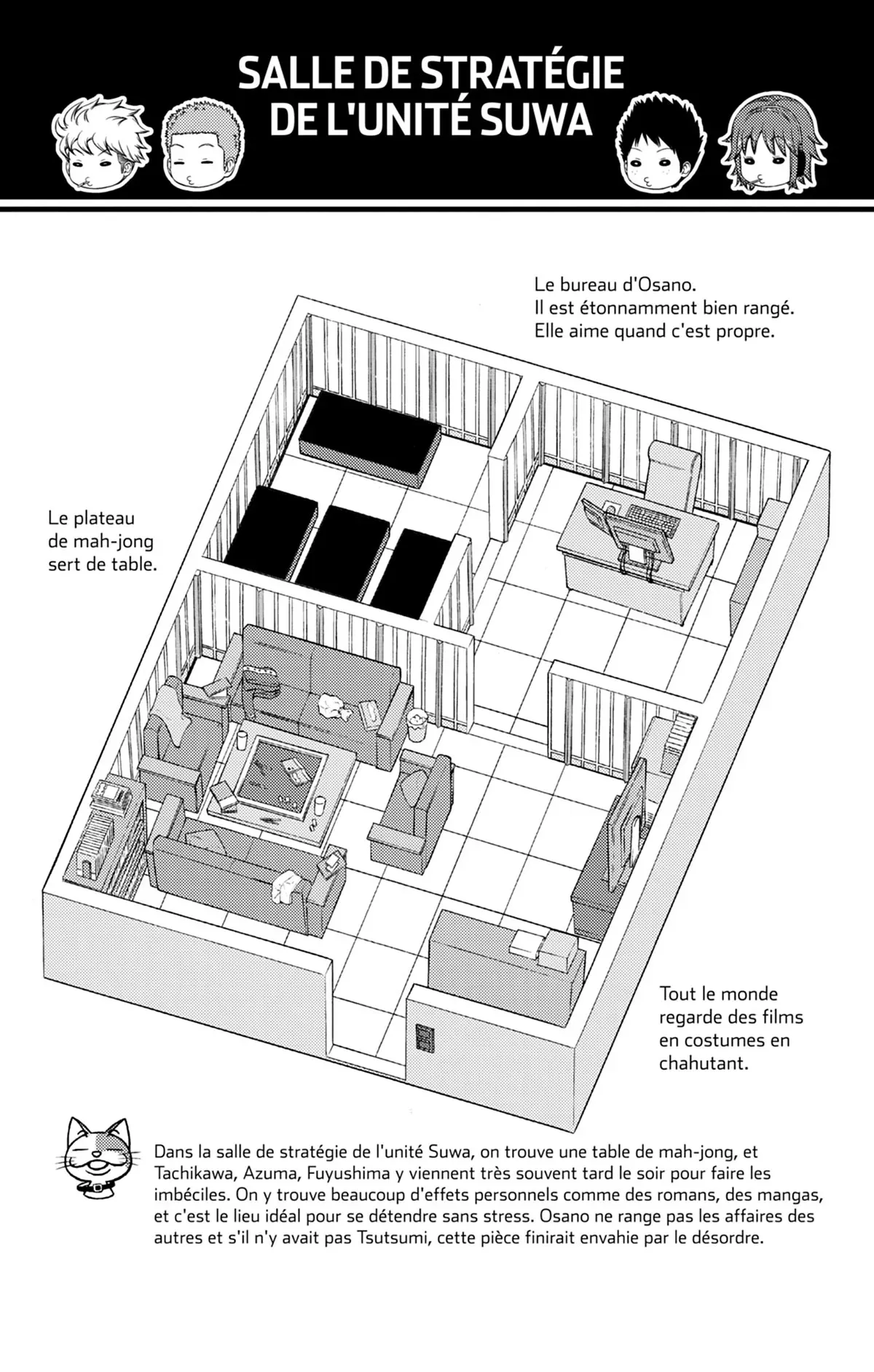 SALLE DE STRATÉGIE DE L'UNITÉ SUWA

Le bureau d'Osano. Il est étonnamment bien rangé. Elle aime quand c'est propre.

Le plateau de mah-jong sert de table.

Tout le monde regarde des films en costumes en chahutant.

Dans la salle de stratégie de l'unité Suwa, on trouve une table de mah-jong, et Tachikawa, Azuma, Fuyushima y viennent très souvent tard le soir pour faire les imbéciles. On y trouve beaucoup d'effets personnels comme des romans, des mangas, et c'est le lieu idéal pour se détendre sans stress. Osano ne range pas les affaires des autres et s'il n'y avait pas Tsutsumi, cette pièce finirait envahie par le désordre.