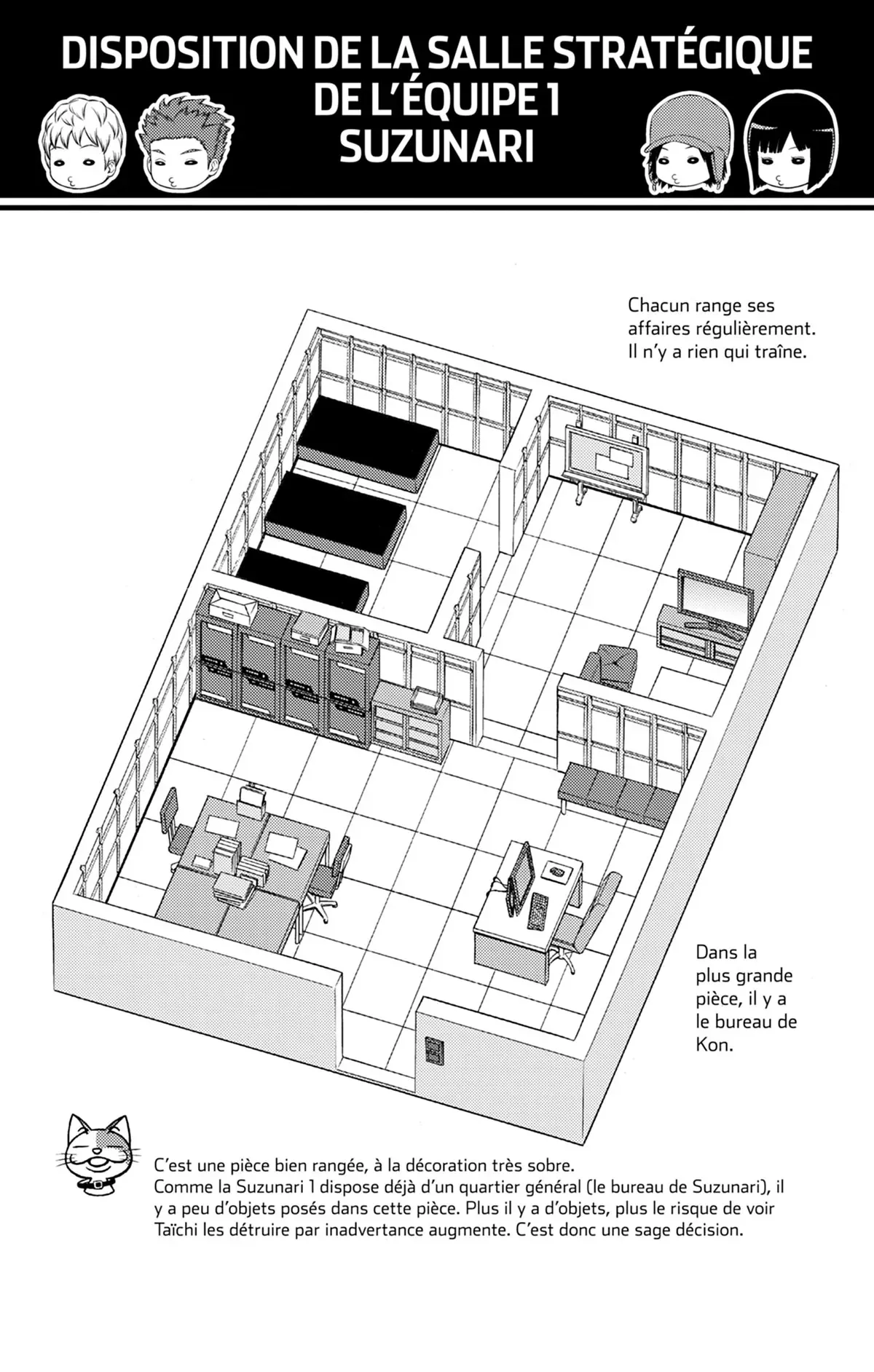 DISPOSITION DE LA SALLE STRATÉGIQUE DE L'ÉQUIPE 1 SUZUNARI

Chacun range ses affaires régulièrement. Il n'y a rien qui traîne.

Dans la plus grande pièce, il y a le bureau de Kon.

C'est une pièce bien rangée, à la décoration très sobre.
Comme la Suzunari 1 dispose déjà d'un quartier général (le bureau de Suzunari), il y a peu d'objets posés dans cette pièce. Plus il y a d'objets, plus le risque de voir Taïchi les détruire par inadvertance augmente. C'est donc une sage décision.