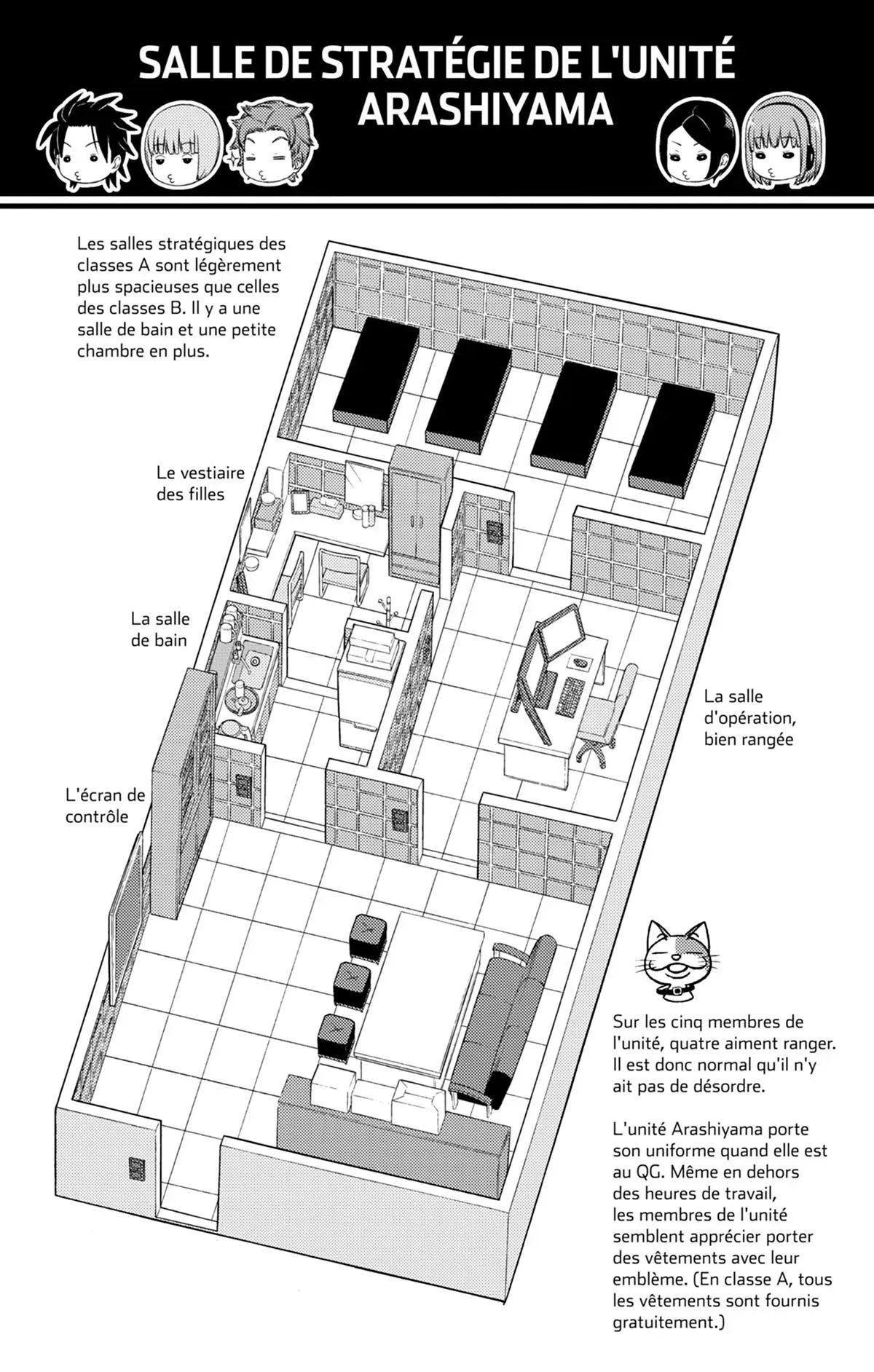 SALLE DE STRATÉGIE DE L'UNITÉ ARASHIYAMA

Les salles stratégiques des classes A sont légèrement plus spacieuses que celles des classes B. Il y a une salle de bain et une petite chambre en plus.

Le vestiaire des filles

La salle de bain

L'écran de contrôle

La salle d'opération, bien rangée

Sur les cinq membres de l'unité, quatre aiment ranger. Il est donc normal qu'il n'y ait pas de désordre.

L'unité Arashiyama porte son uniforme quand elle est au QG. Même en dehors des heures de travail, les membres de l'unité semblent apprécier porter des vêtements avec leur emblème. (En classe A, tous les vêtements sont fournis gratuitement.)