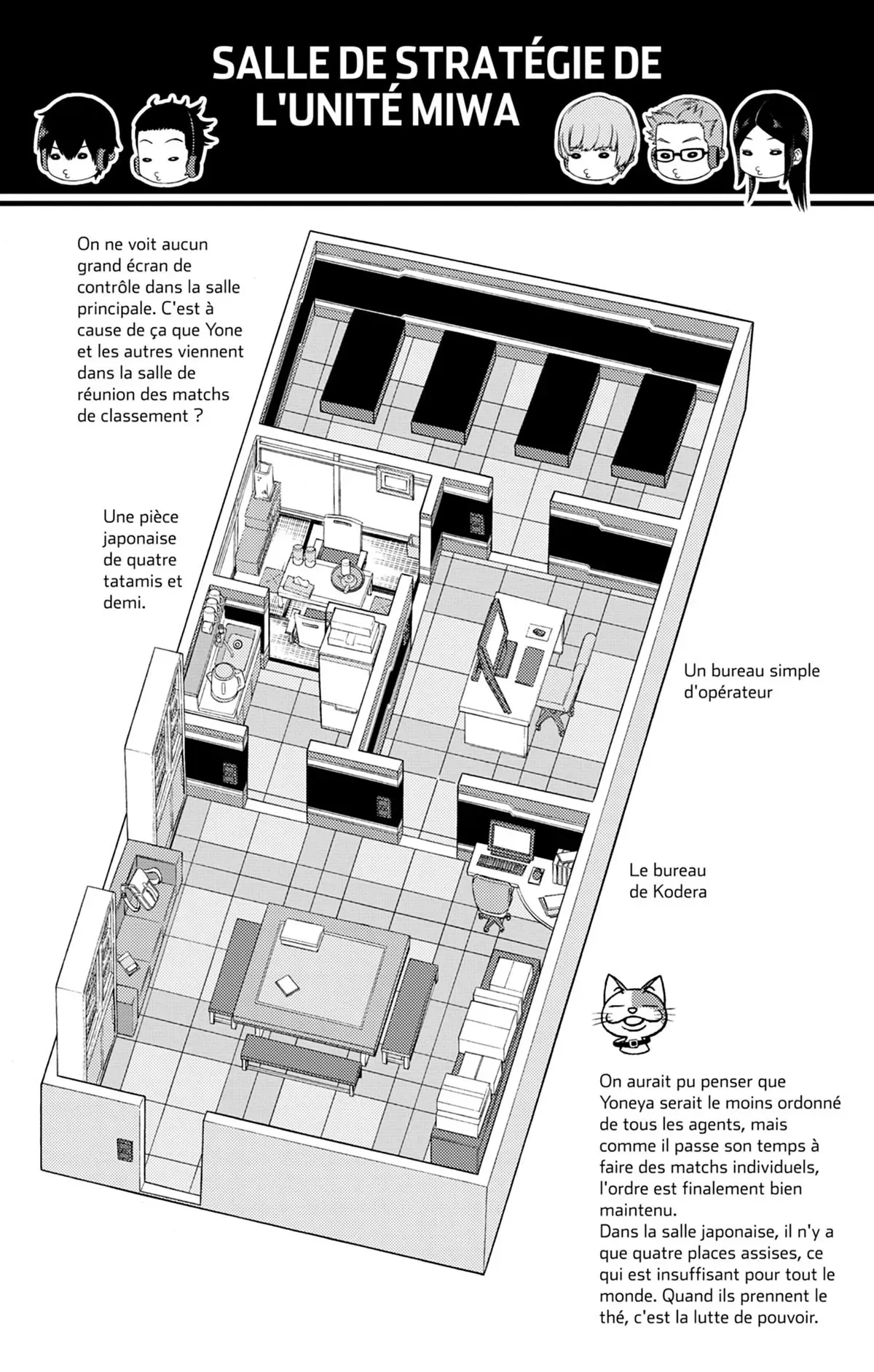 SALLE DE STRATÉGIE DE L'UNITÉ MIWA

On ne voit aucun grand écran de contrôle dans la salle principale. C'est à cause de ça que Yone et les autres viennent dans la salle de réunion des matchs de classement ?

Une pièce japonaise de quatre tatamis et demi.

Un bureau simple d'opérateur

Le bureau de Kodera

On aurait pu penser que Yoneya serait le moins ordonné de tous les agents, mais comme il passe son temps à faire des matchs individuels, l'ordre est finalement bien maintenu.
Dans la salle japonaise, il n'y a que quatre places assises, ce qui est insuffisant pour tout le monde. Quand ils prennent le thé, c'est la lutte de pouvoir.