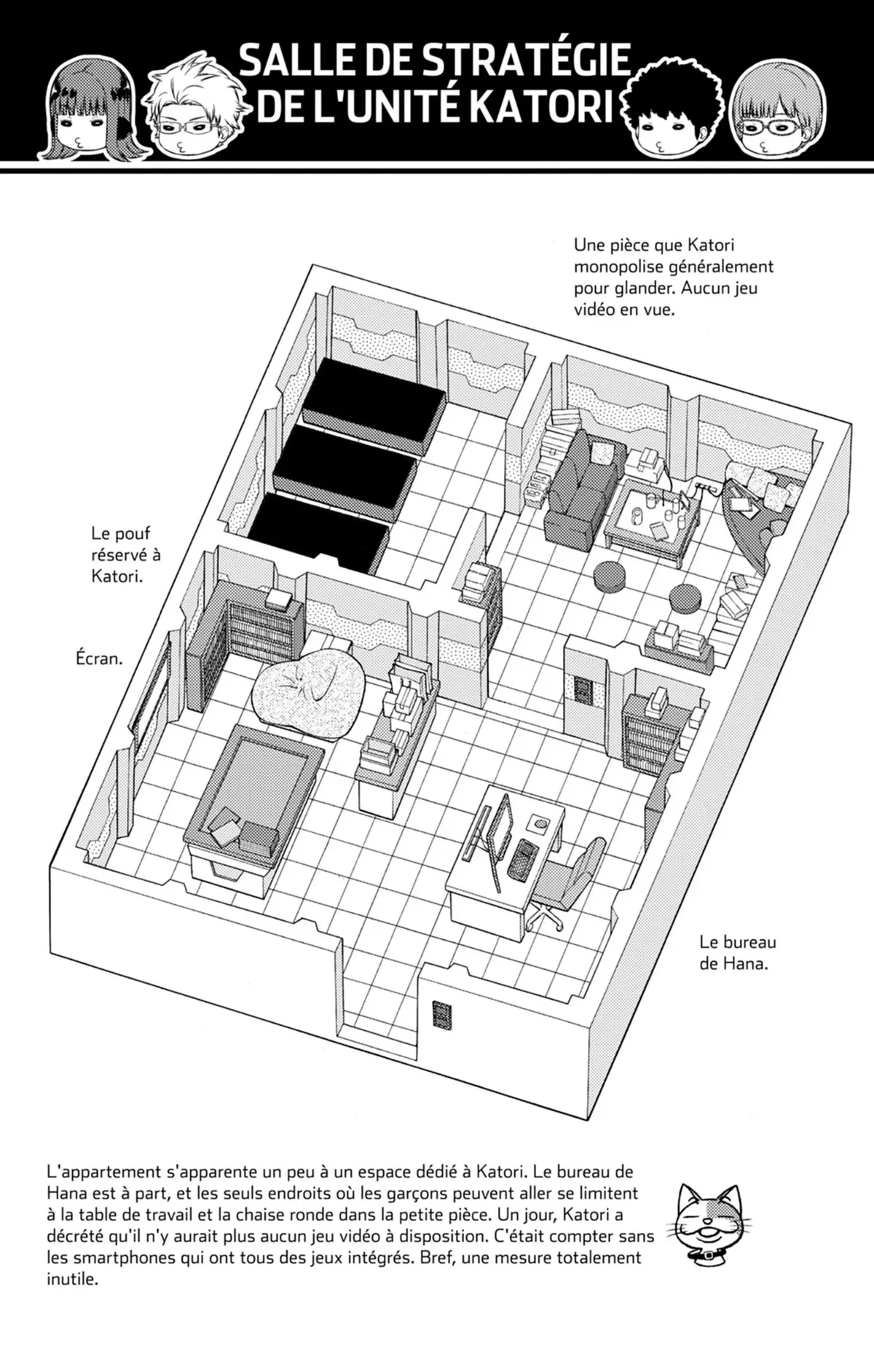 SALLE DE STRATÉGIE DE L'UNITÉ KATORI

Une pièce que Katori monopolise généralement pour glander. Aucun jeu vidéo en vue.

Le pouf réservé à Katori.

Écran.

Le bureau de Hana.

L'appartement s'apparente un peu à un espace dédié à Katori. Le bureau de Hana est à part, et les seuls endroits où les garçons peuvent aller se limitent à la table de travail et la chaise ronde dans la petite pièce. Un jour, Katori a décrété qu'il n'y aurait plus aucun jeu vidéo à disposition. C'était compter sans les smartphones qui ont tous des jeux intégrés. Bref, une mesure totalement inutile.