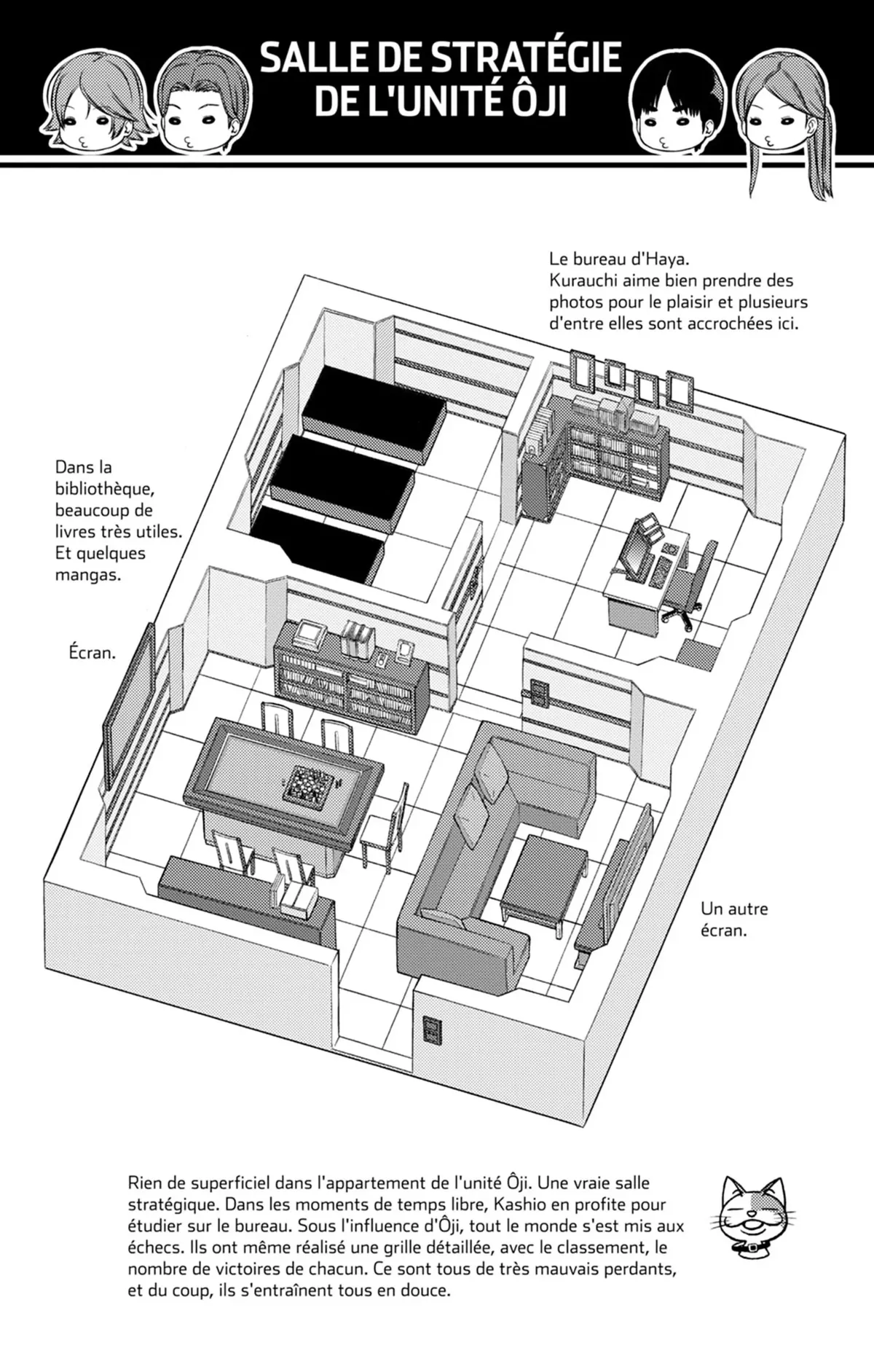 SALLE DE STRATÉGIE DE L'UNITÉ ÔJI

Le bureau d'Haya.
Kurauchi aime bien prendre des photos pour le plaisir et plusieurs d'entre elles sont accrochées ici.

Dans la bibliothèque, beaucoup de livres très utiles. Et quelques mangas.

Écran.

Un autre écran.

Rien de superficiel dans l'appartement de l'unité Ôji. Une vraie salle stratégique. Dans les moments de temps libre, Kashio en profite pour étudier sur le bureau. Sous l'influence d'Ôji, tout le monde s'est mis aux échecs. Ils ont même réalisé une grille détaillée, avec le classement, le nombre de victoires de chacun. Ce sont tous de très mauvais perdants, et du coup, ils s'entraînent tous en douce.