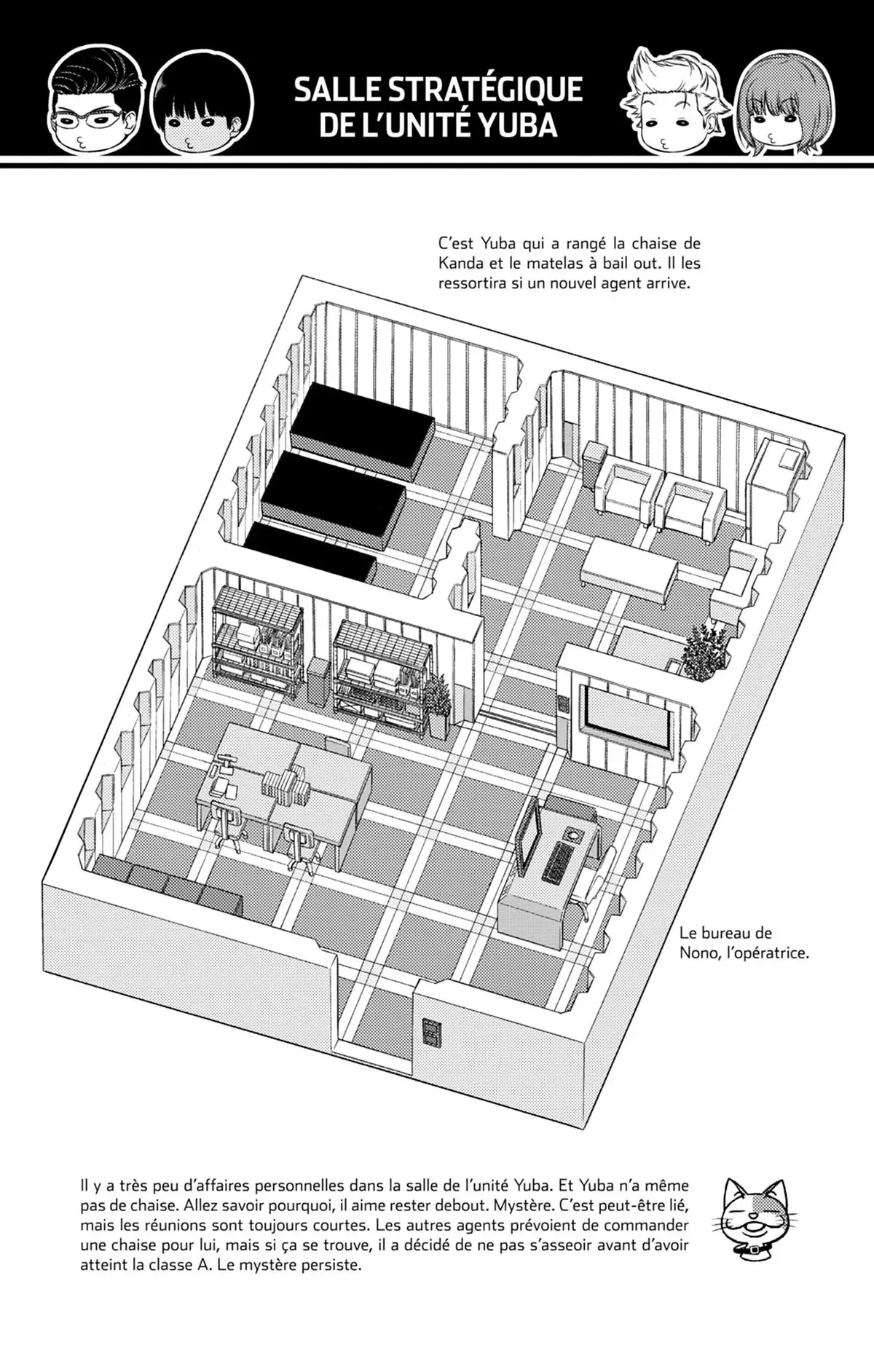 SALLE STRATÉGIQUE DE L'UNITÉ YUBA

C'est Yuba qui a rangé la chaise de Kanda et le matelas à bail out. Il les ressortira si un nouvel agent arrive.

Le bureau de Nono, l'opératrice.

Il y a très peu d'affaires personnelles dans la salle de l'unité Yuba. Et Yuba n'a même pas de chaise. Allez savoir pourquoi, il aime rester debout. Mystère. C'est peut-être lié, mais les réunions sont toujours courtes. Les autres agents prévoient de commander une chaise pour lui, mais si ça se trouve, il a décidé de ne pas s'asseoir avant d'avoir atteint la classe A. Le mystère persiste.