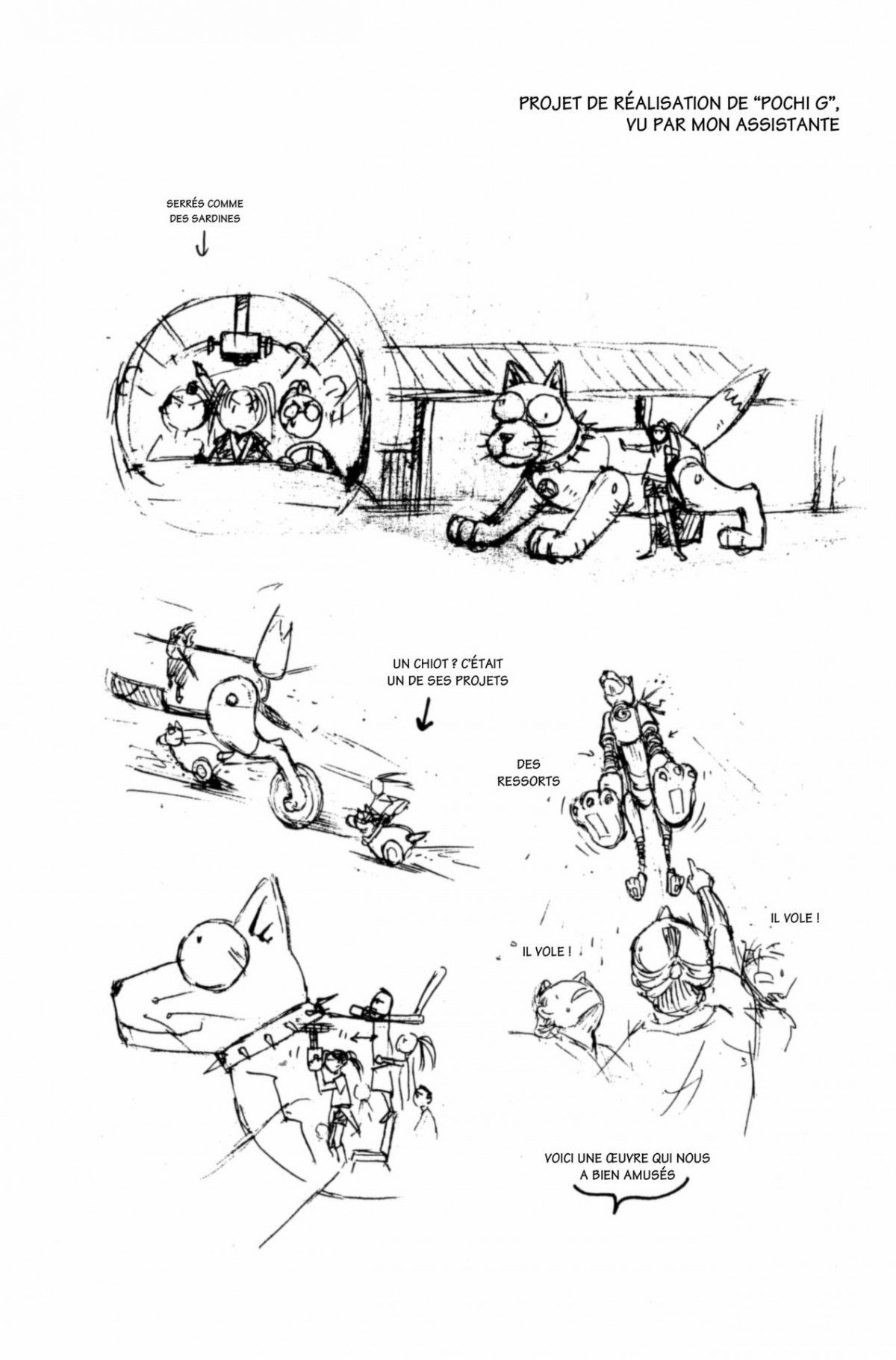 PROJET DE RÉALISATION DE "POCHI G", VU PAR MON ASSISTANTE

SERRÉS COMME DES SARDINES

UN CHIOT ? C'ÉTAIT UN DE SES PROJETS

DES RESSORTS

IL VOLE !

IL VOLE !

VOICI UNE ŒUVRE QUI NOUS A BIEN AMUSÉS