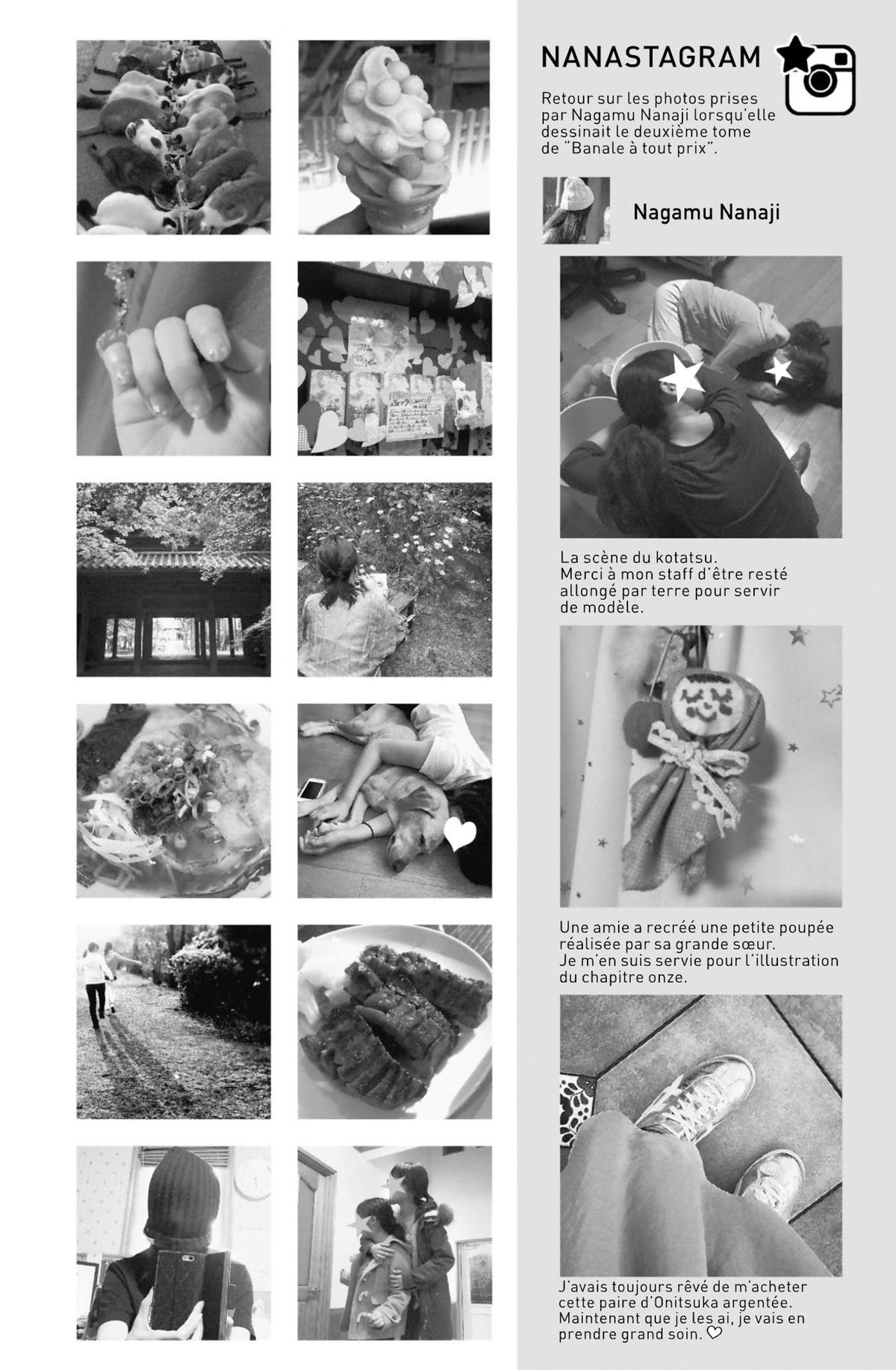 NANASTAGRAM

Retour sur les photos prises par Nagamu Nanaji lorsqu'elle dessinait le deuxième tome de "Banale à tout prix".

Nagamu Nanaji

La scène du kotatsu.
Merci à mon staff d'être resté allongé par terre pour servir de modèle.

Une amie a recréé une petite poupée réalisée par sa grande sœur.
Je m'en suis servie pour l'illustration du chapitre onze.

J'avais toujours rêvé de m'acheter cette paire d'Onitsuka argentée. Maintenant que je les ai, je vais en prendre grand soin. ♡