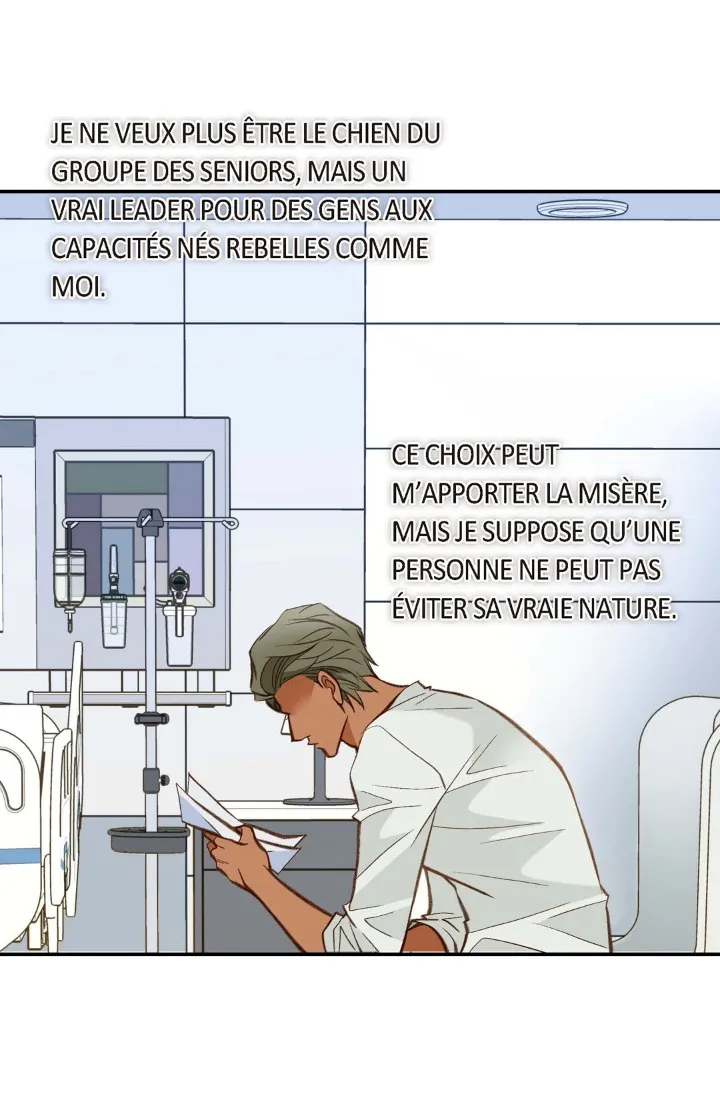 JE NE VEUX PLUS ÊTRE LE CHIEN DU GROUPE DES SENIORS, MAIS UN VRAI LEADER POUR DES GENS AUX CAPACITÉS NÉS REBELLES COMME MOI.

CE CHOIX PEUT M'APPORTER LA MISÈRE, MAIS JE SUPPOSE QU'UNE PERSONNE NE PEUT PAS ÉVITER SA VRAIE NATURE.