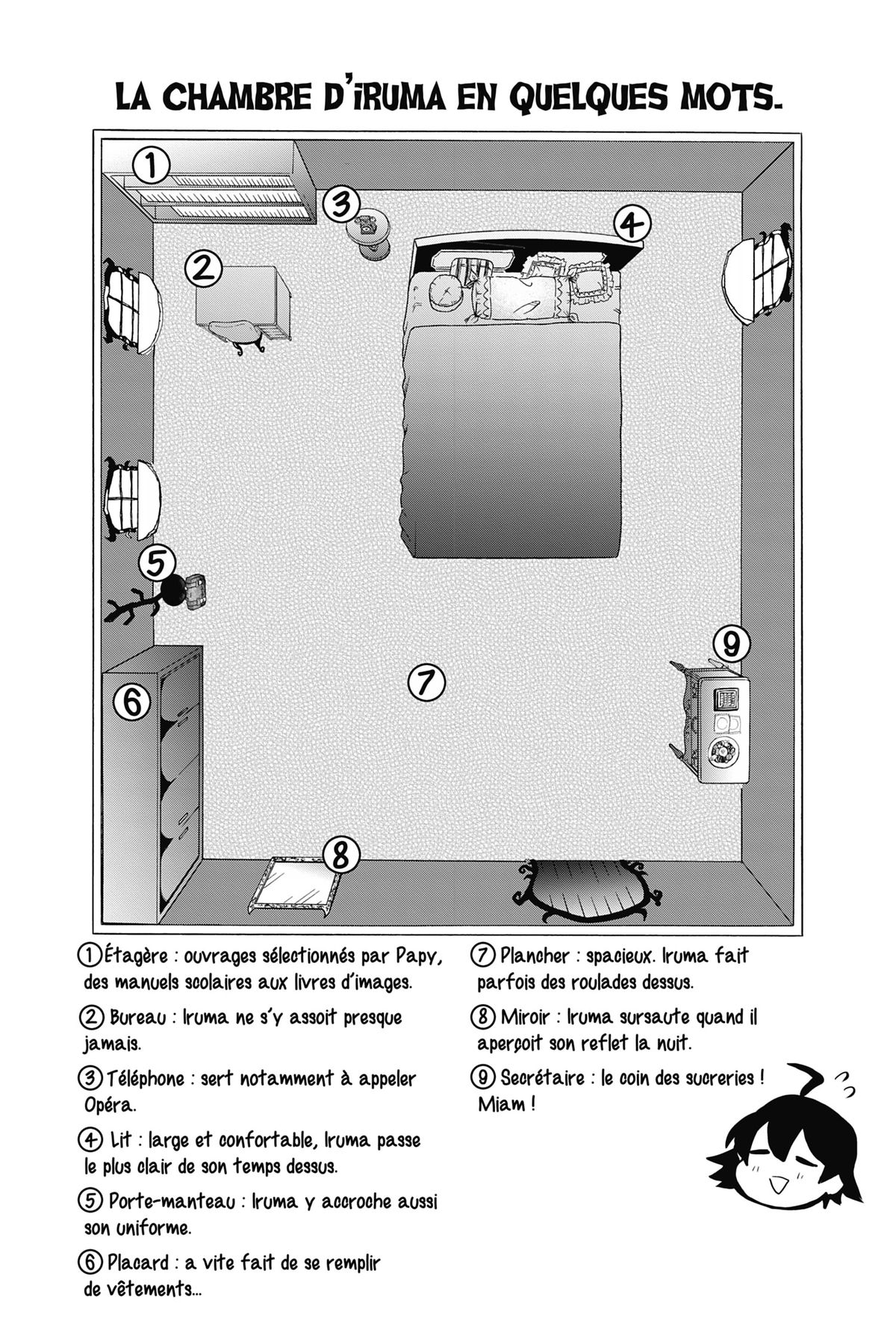 LA CHAMBRE D'IRUMA EN QUELQUES MOTS.

①

②

③

④

⑤

⑥

⑦

⑧

⑨

① Étagère : ouvrages sélectionnés par Papy, des manuels scolaires aux livres d'images.

② Bureau : Iruma ne s'y assoit presque jamais.

③ Téléphone : sert notamment à appeler Opéra.

④ Lit : large et confortable, Iruma passe le plus clair de son temps dessus.

⑤ Porte-manteau : Iruma y accroche aussi son uniforme.

⑥ Placard : a vite fait de se remplir de vêtements...

⑦ Plancher : spacieux. Iruma fait parfois des roulades dessus.

⑧ Miroir : Iruma sursaute quand il aperçoit son reflet la nuit.

⑨ Secrétaire : le coin des sucreries ! Miam !