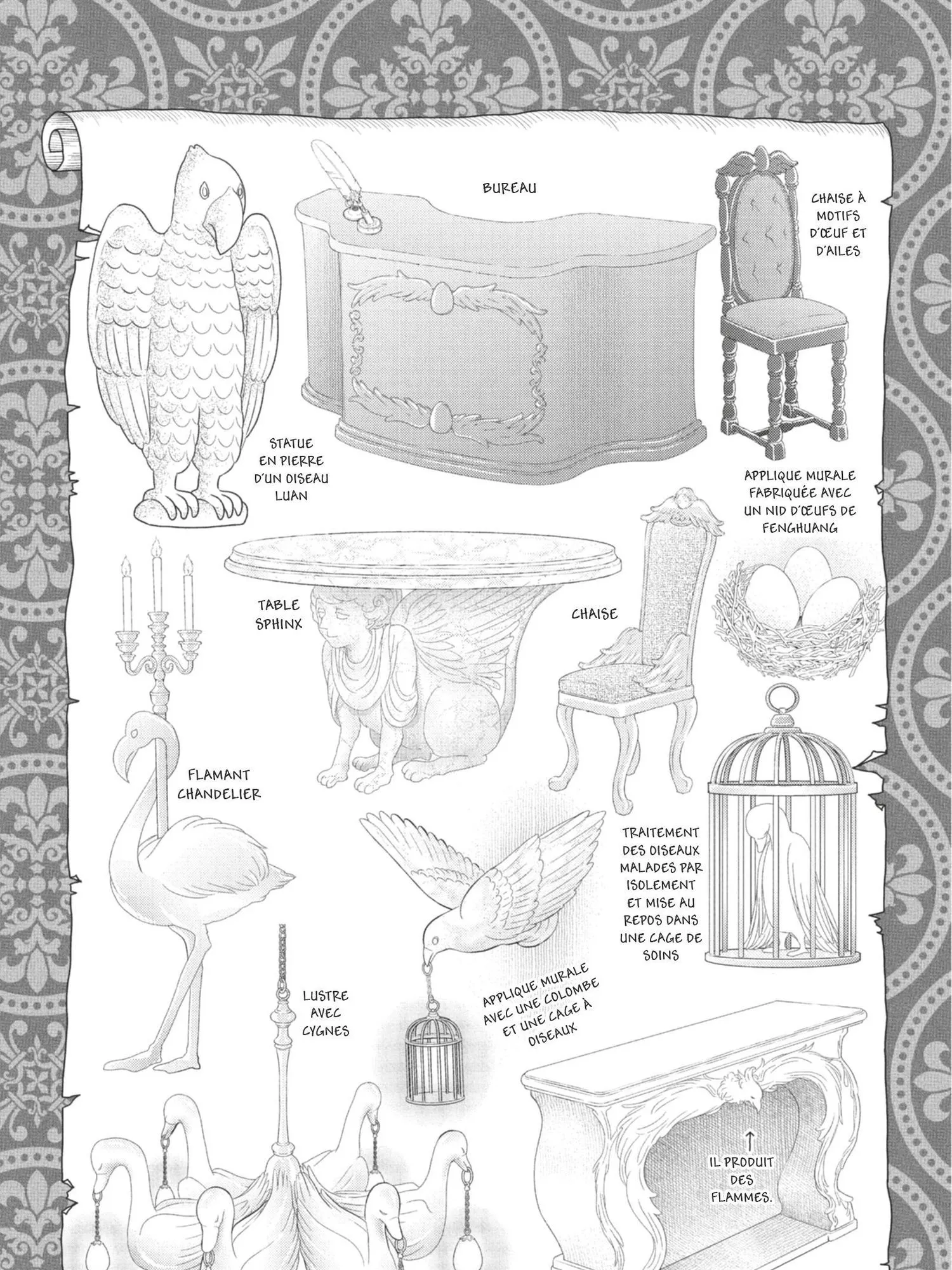 BUREAU

CHAISE À MOTIFS D'ŒUF ET D'AILES

STATUE EN PIERRE D'UN OISEAU LUAN

APPLIQUE MURALE FABRIQUÉE AVEC UN NID D'ŒUFS DE FENGHUANG

TABLE SPHINX

CHAISE

FLAMANT CHANDELIER

TRAITEMENT DES OISEAUX MALADES PAR ISOLEMENT ET MISE AU REPOS DANS UNE CAGE DE SOINS

LUSTRE AVEC CYGNES

APPLIQUE MURALE AVEC UNE COLOMBE ET UNE CAGE À OISEAUX

IL PRODUIT DES FLAMMES.