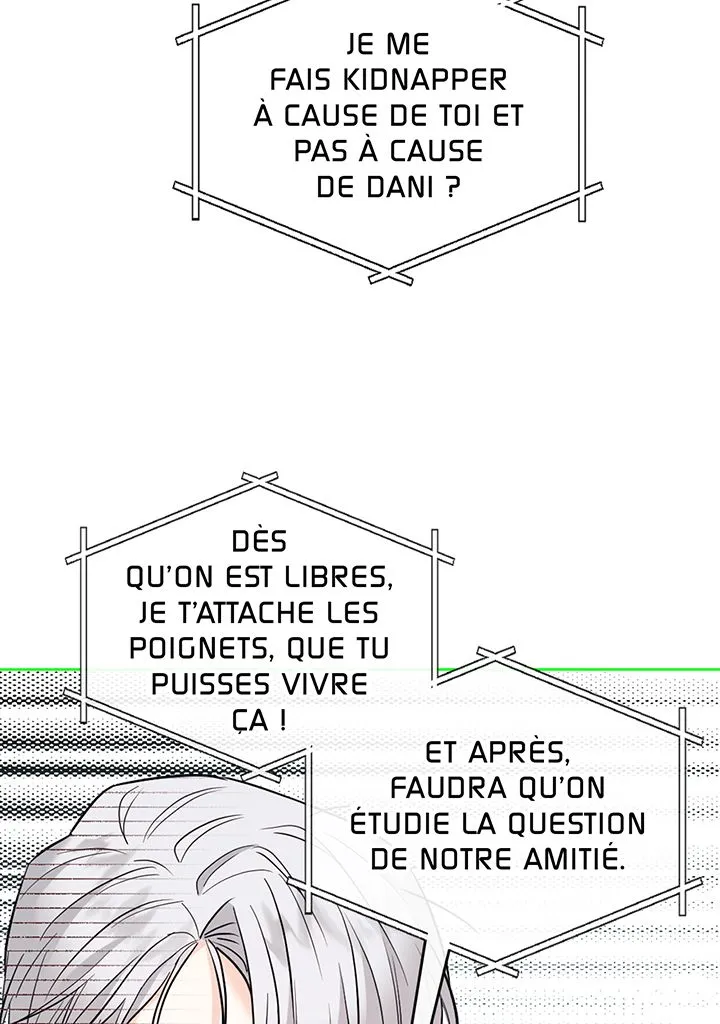 JE ME FAIS KIDNAPPER À CAUSE DE TOI ET PAS À CAUSE DE DANI ?

DÈS QU'ON EST LIBRES, JE T'ATTACHE LES POIGNETS, QUE TU PUISSES VIVRE ÇA !

ET APRÈS, FAUDRA QU'ON ÉTUDIE LA QUESTION DE NOTRE AMITIÉ.