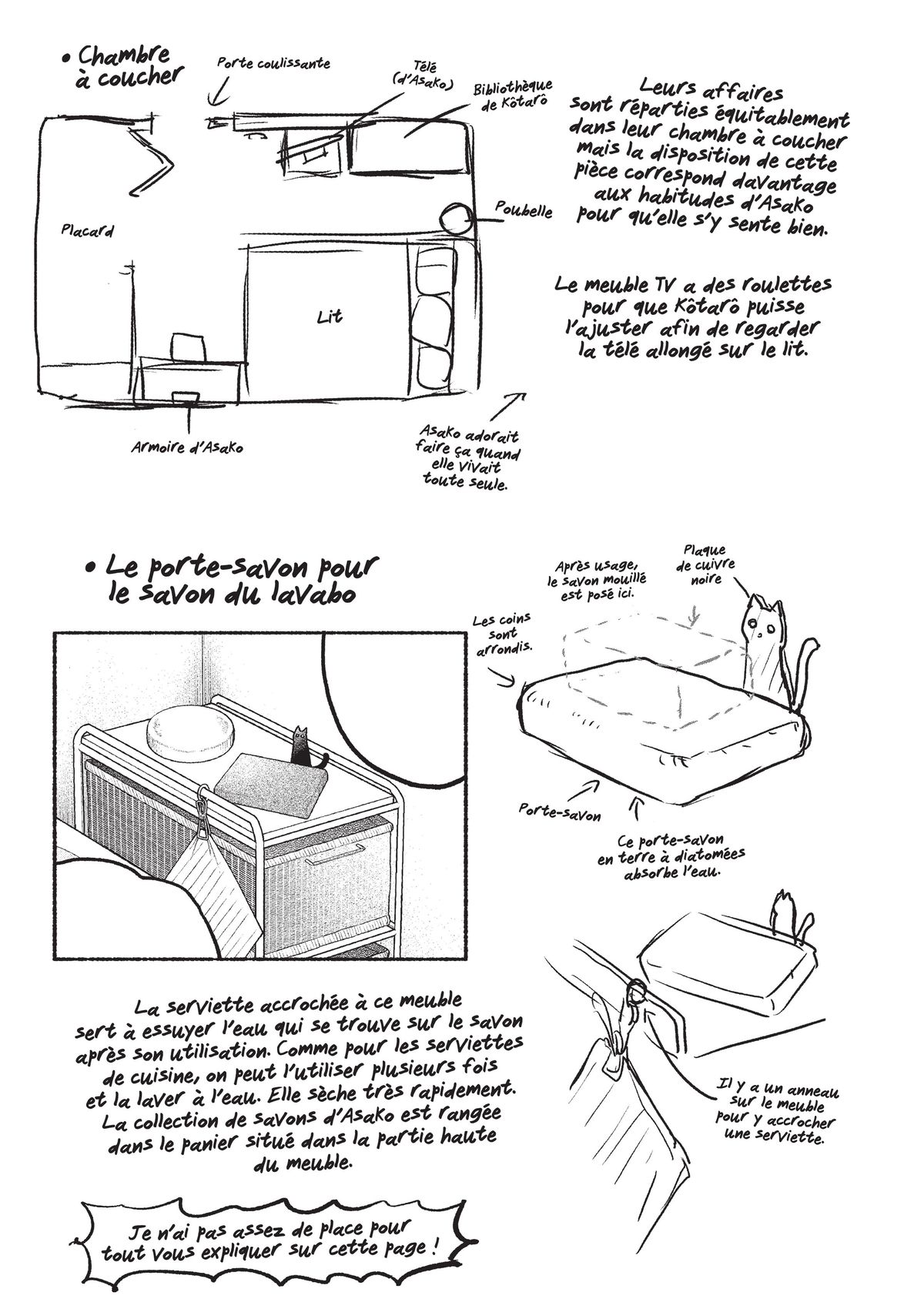 • Chambre à coucher

Porte coulissante

Télé (d'Asako)

Bibliothèque de Kôtarô

Poubelle

Placard

Lit

Armoire d'Asako

Asako adorait faire ça quand elle vivait toute seule.

Leurs affaires sont réparties équitablement dans leur chambre à coucher mais la disposition de cette pièce correspond davantage aux habitudes d'Asako pour qu'elle s'y sente bien.

Le meuble TV a des roulettes pour que Kôtarô puisse l'ajuster afin de regarder la télé allongé sur le lit.

• Le porte-savon pour le savon du lavabo

Après usage, le savon mouillé est posé ici.

Plaque de cuivre noire

Les coins sont arrondis.

Porte-savon

Ce porte-savon en terre à diatomées absorbe l'eau.

Il y a un anneau sur le meuble pour y accrocher une serviette.

La serviette accrochée à ce meuble sert à essuyer l'eau qui se trouve sur le savon après son utilisation. Comme pour les serviettes de cuisine, on peut l'utiliser plusieurs fois et la laver à l'eau. Elle sèche très rapidement. La collection de savons d'Asako est rangée dans le panier situé dans la partie haute du meuble.

Je n'ai pas assez de place pour tout vous expliquer sur cette page !