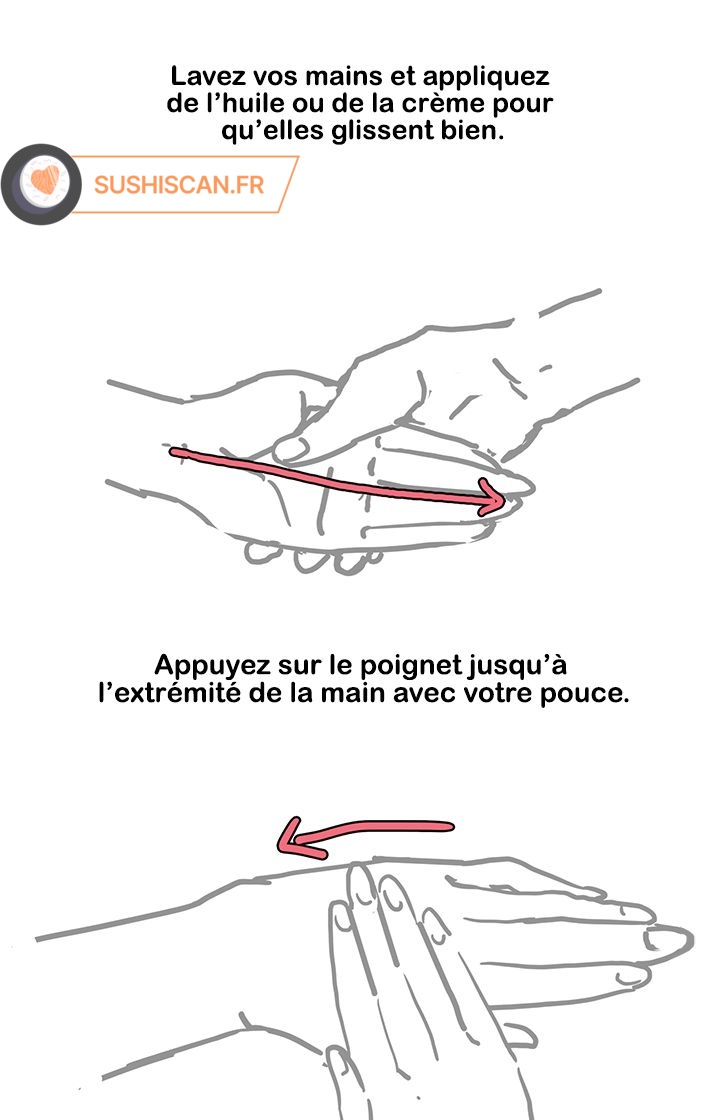 Lavez vos mains et appliquez de l’huile ou de la crème pour qu’elles glissent bien.

SUSHISCAN.FR

Appuyez sur le poignet jusqu’à l’extrémité de la main avec votre pouce.