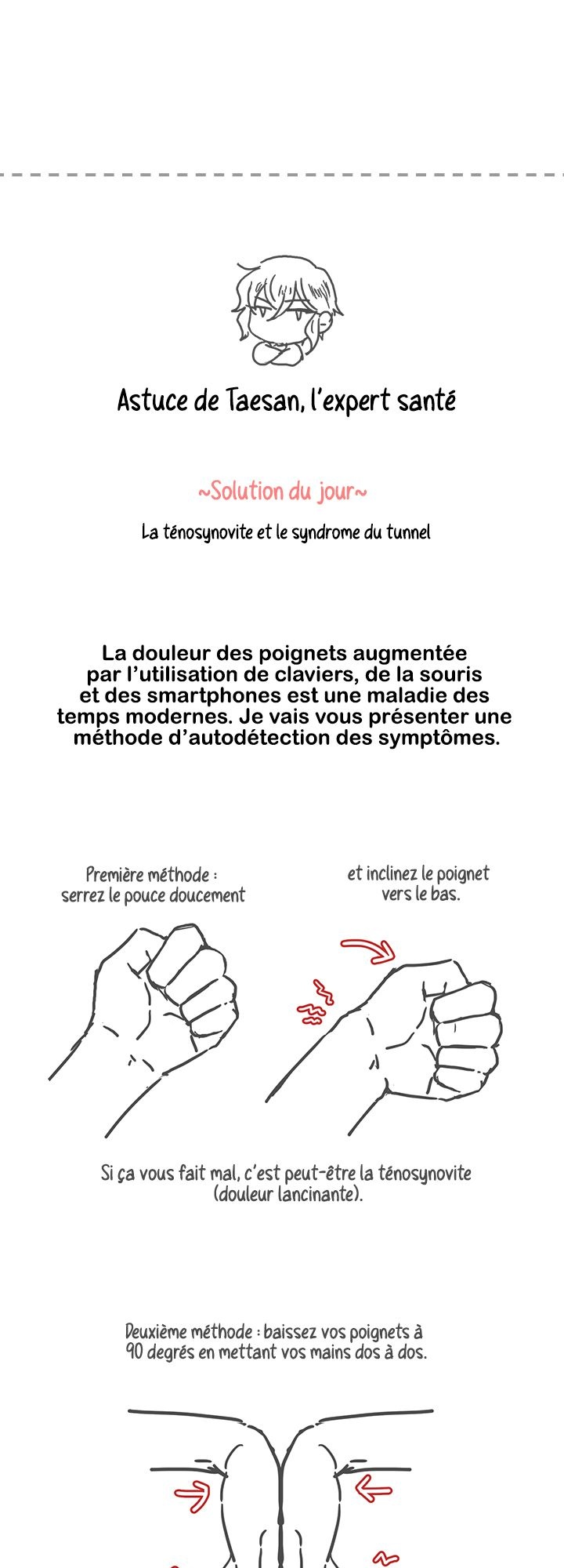 Astuce de Taesan, l'expert santé

~Solution du jour~

La ténosynovite et le syndrome du tunnel

La douleur des poignets augmentée par l'utilisation de claviers, de la souris et des smartphones est une maladie des temps modernes. Je vais vous présenter une méthode d'autodétection des symptômes.

Première méthode : serrez le pouce doucement

et inclinez le poignet vers le bas.

Si ça vous fait mal, c'est peut-être la ténosynovite (douleur lancinante).

Deuxième méthode : baissez vos poignets à 90 degrés en mettant vos mains dos à dos.