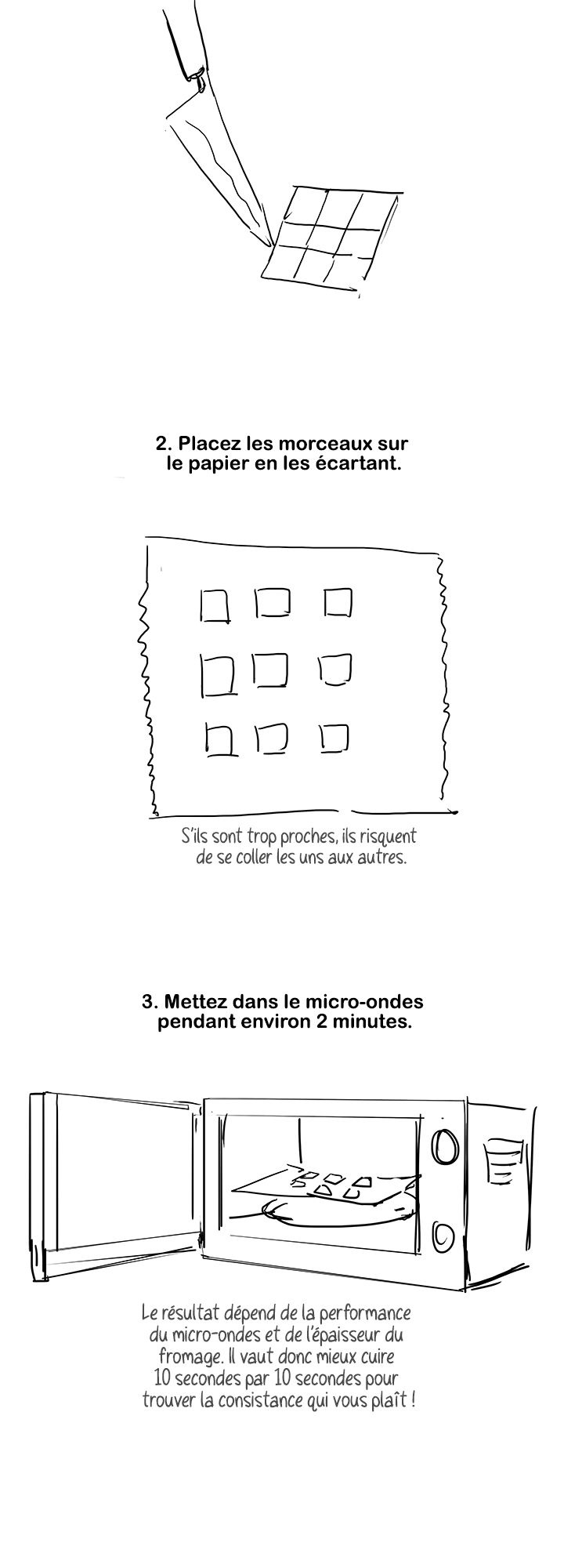 2. Placez les morceaux sur le papier en les écartant.

S'ils sont trop proches, ils risquent de se coller les uns aux autres.

3. Mettez dans le micro-ondes pendant environ 2 minutes.

Le résultat dépend de la performance du micro-ondes et de l'épaisseur du fromage. Il vaut donc mieux cuire 10 secondes par 10 secondes pour trouver la consistance qui vous plaît !