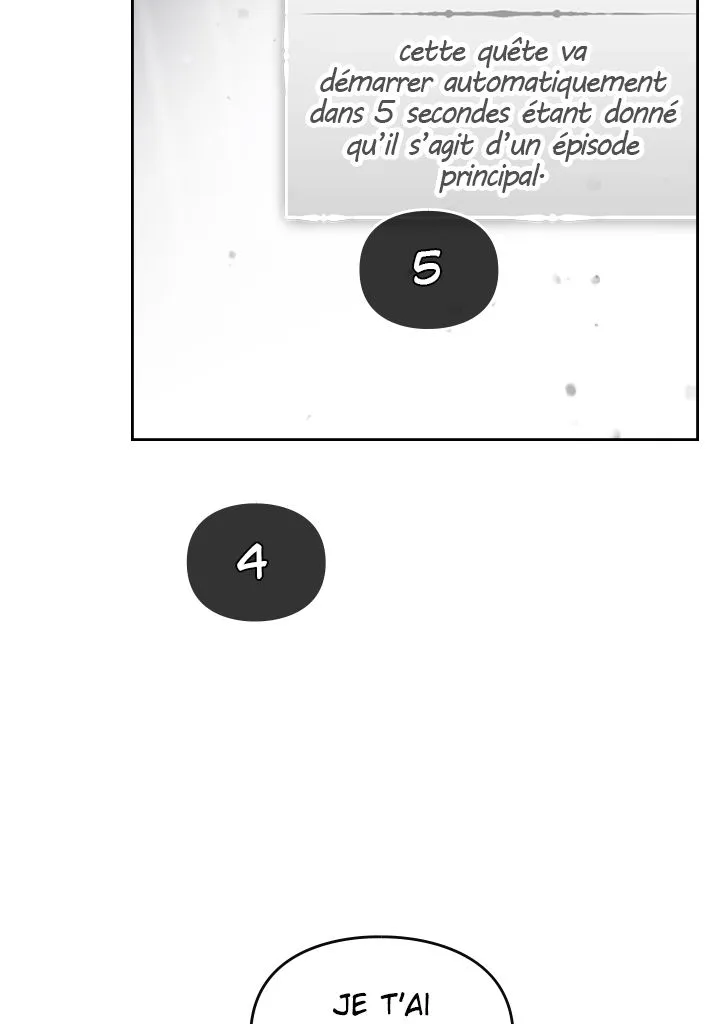 cette quête va démarrer automatiquement dans 5 secondes étant donné qu'il s'agit d'un épisode principal.

5

4

JE T'AI