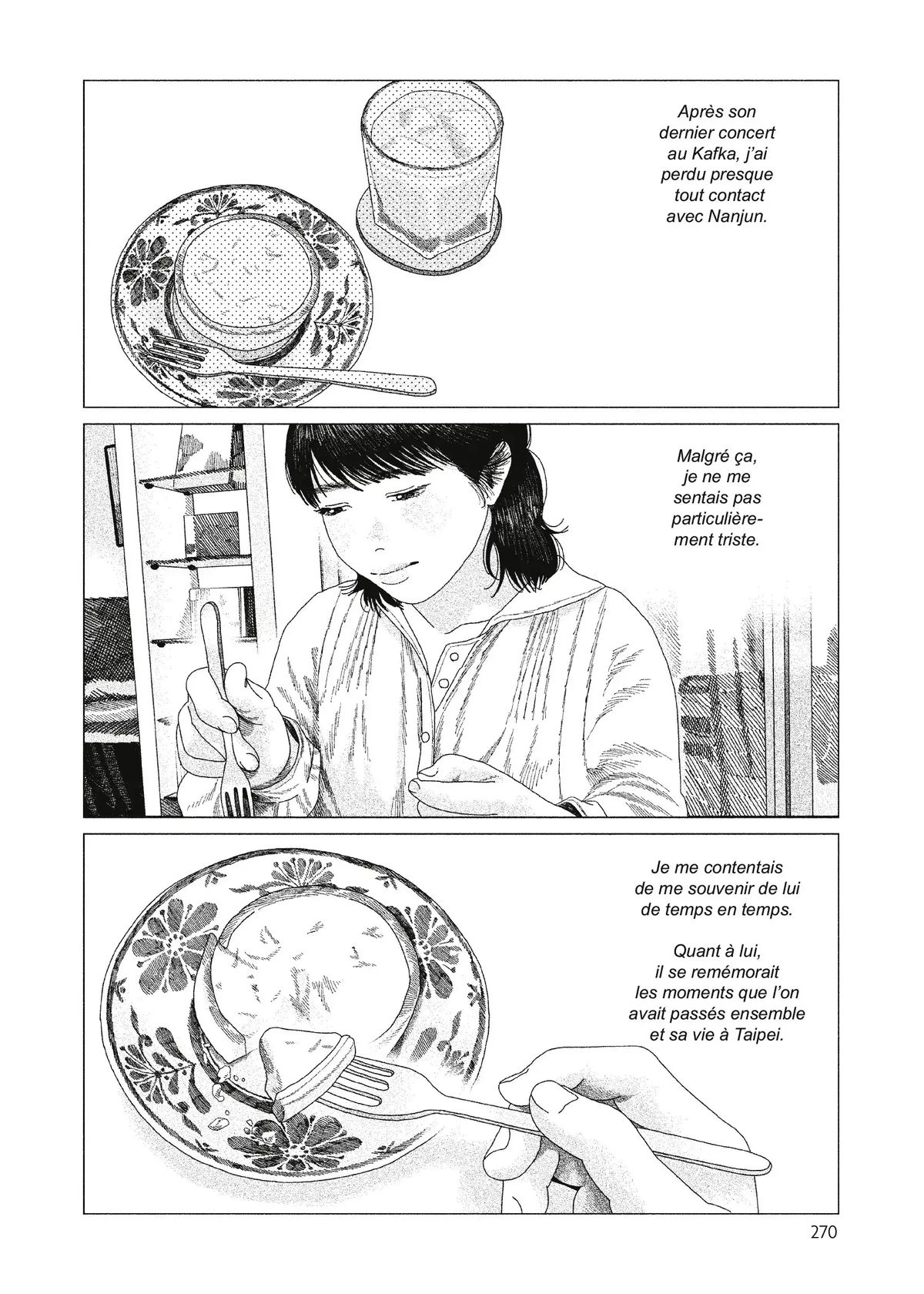 Après son dernier concert au Kafka, j'ai perdu presque tout contact avec Nanjun.

Malgré ça, je ne me sentais pas particulièrement triste.

Je me contentais de me souvenir de lui de temps en temps.

Quant à lui, il se remémorait les moments que l'on avait passés ensemble et sa vie à Taipei.

270