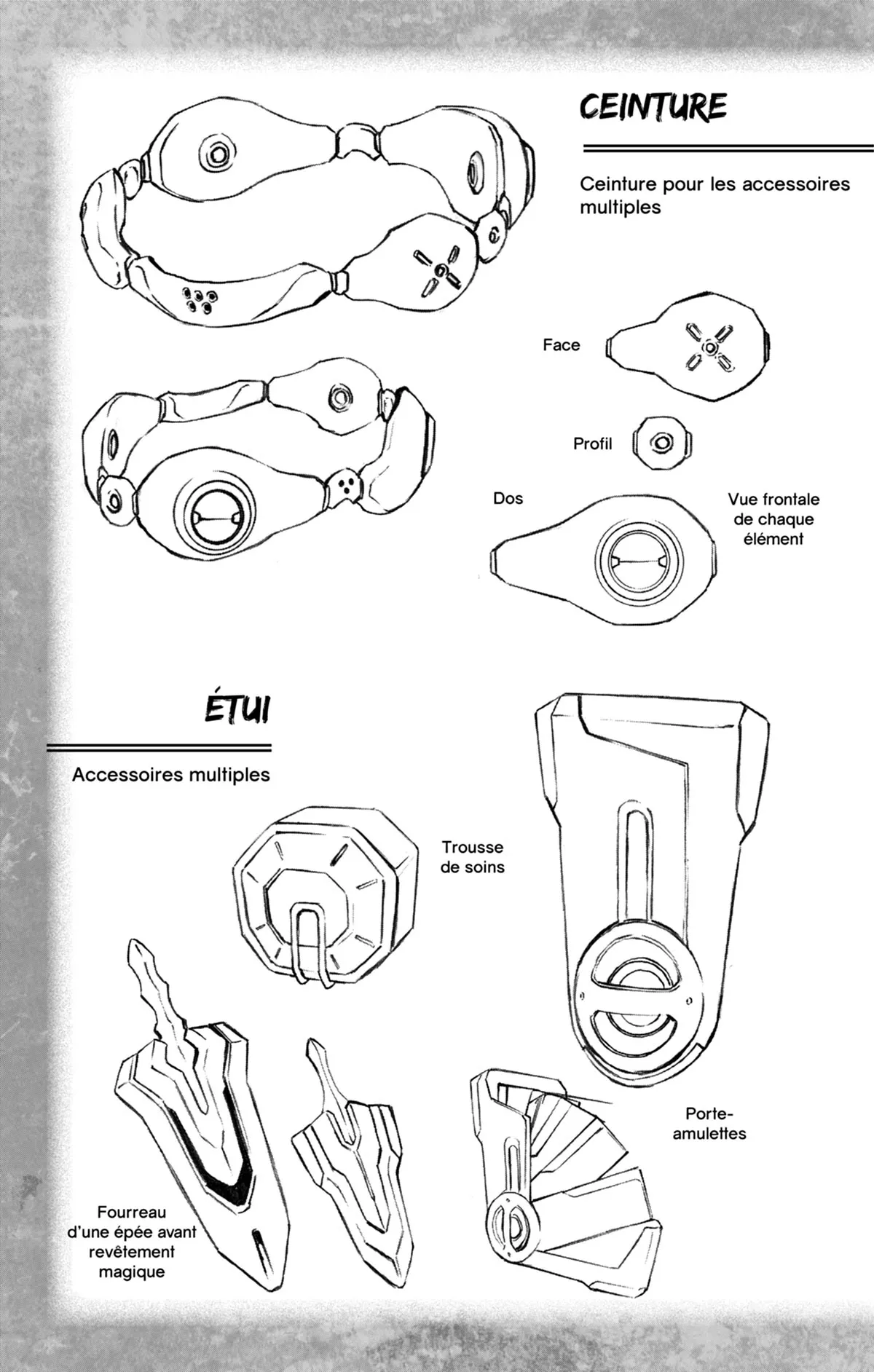 CEINTURE

Ceinture pour les accessoires multiples

Face

Profil

Dos

Vue frontale de chaque élément

ÉTUI

Accessoires multiples

Trousse de soins

Porte-amulettes

Fourreau d'une épée avant revêtement magique