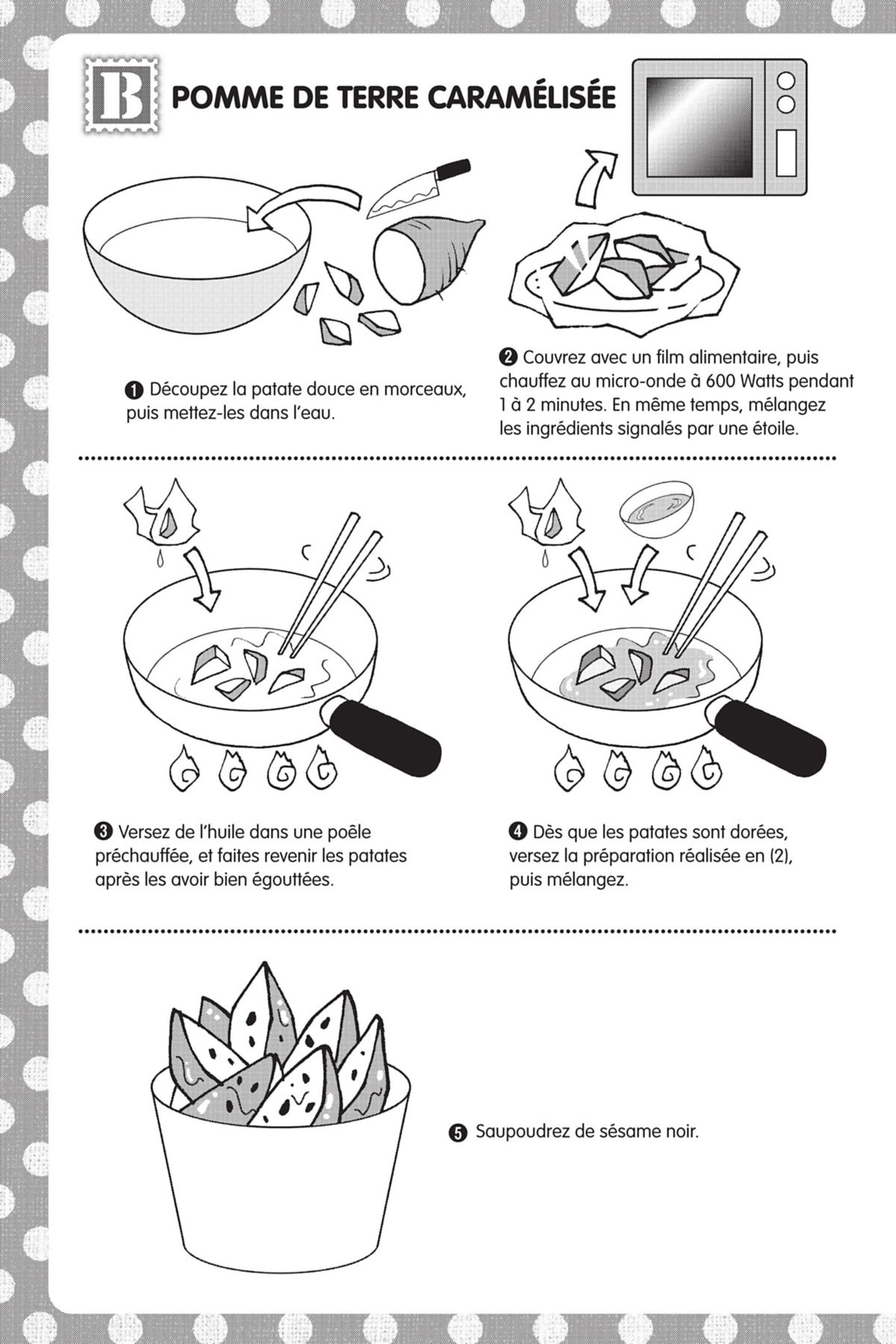 B POMME DE TERRE CARAMÉLISÉE

❶ Découpez la patate douce en morceaux, puis mettez-les dans l'eau.

❷ Couvrez avec un film alimentaire, puis chauffez au micro-onde à 600 Watts pendant 1 à 2 minutes. En même temps, mélangez les ingrédients signalés par une étoile.

❸ Versez de l'huile dans une poêle préchauffée, et faites revenir les patates après les avoir bien égouttées.

❹ Dès que les patates sont dorées, versez la préparation réalisée en (2), puis mélangez.

❺ Saupoudrez de sésame noir.