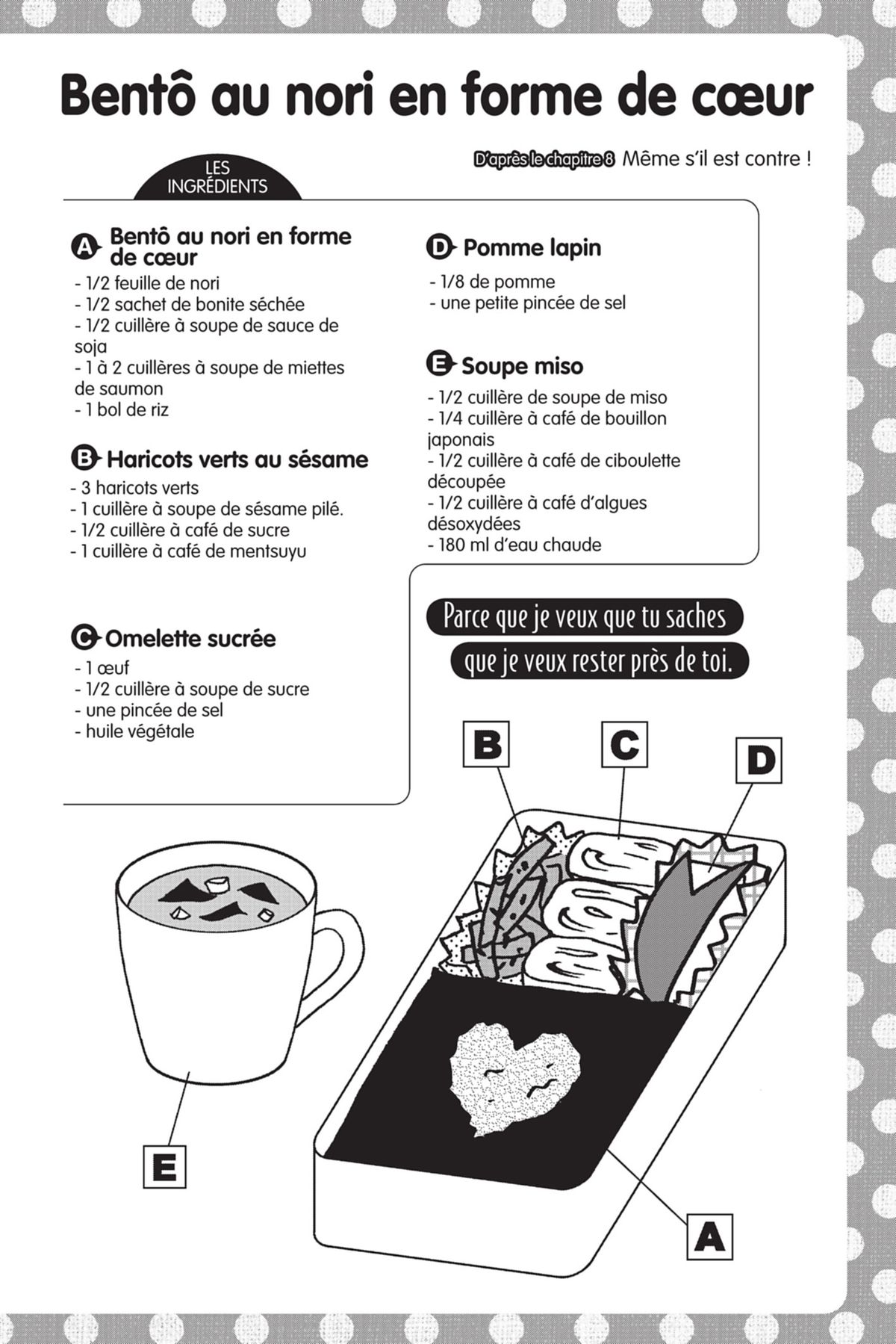 Bentô au nori en forme de cœur

D'après le chapitre 8 Même s'il est contre !

LES INGRÉDIENTS

A Bentô au nori en forme de cœur
- 1/2 feuille de nori
- 1/2 sachet de bonite séchée
- 1/2 cuillère à soupe de sauce de soja
- 1 à 2 cuillères à soupe de miettes de saumon
- 1 bol de riz

B Haricots verts au sésame
- 3 haricots verts
- 1 cuillère à soupe de sésame pilé.
- 1/2 cuillère à café de sucre
- 1 cuillère à café de mentsuyu

C Omelette sucrée
- 1 œuf
- 1/2 cuillère à soupe de sucre
- une pincée de sel
- huile végétale

D Pomme lapin
- 1/8 de pomme
- une petite pincée de sel

E Soupe miso
- 1/2 cuillère de soupe de miso
- 1/4 cuillère à café de bouillon japonais
- 1/2 cuillère à café de ciboulette découpée
- 1/2 cuillère à café d'algues désoxydées
- 180 ml d'eau chaude

Parce que je veux que tu saches que je veux rester près de toi.

B
C
D
E
A