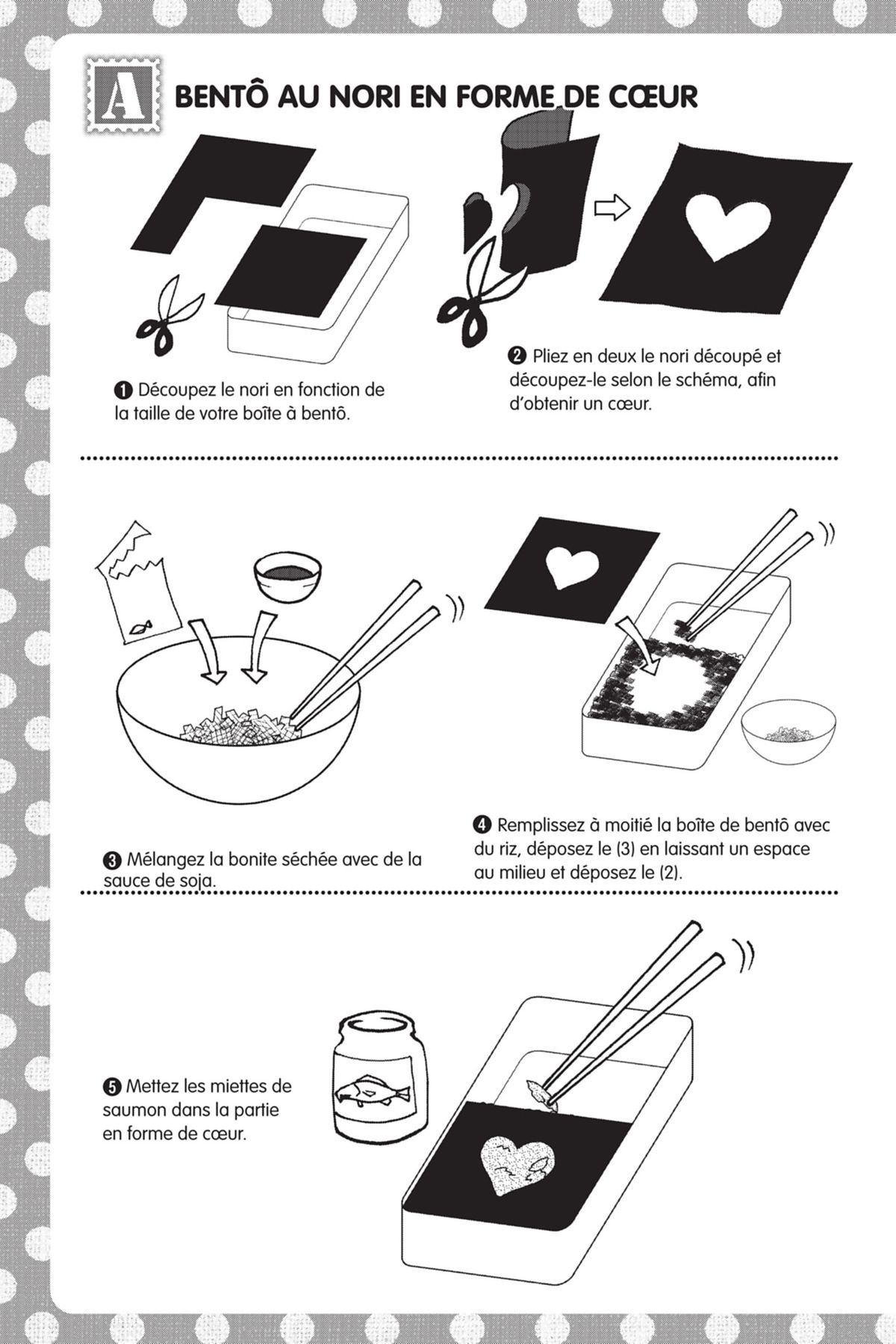 A BENTÔ AU NORI EN FORME DE CŒUR

❶ Découpez le nori en fonction de la taille de votre boîte à bentô.

❷ Pliez en deux le nori découpé et découpez-le selon le schéma, afin d'obtenir un cœur.

❸ Mélangez la bonite séchée avec de la sauce de soja.

❹ Remplissez à moitié la boîte de bentô avec du riz, déposez le (3) en laissant un espace au milieu et déposez le (2).

❺ Mettez les miettes de saumon dans la partie en forme de cœur.