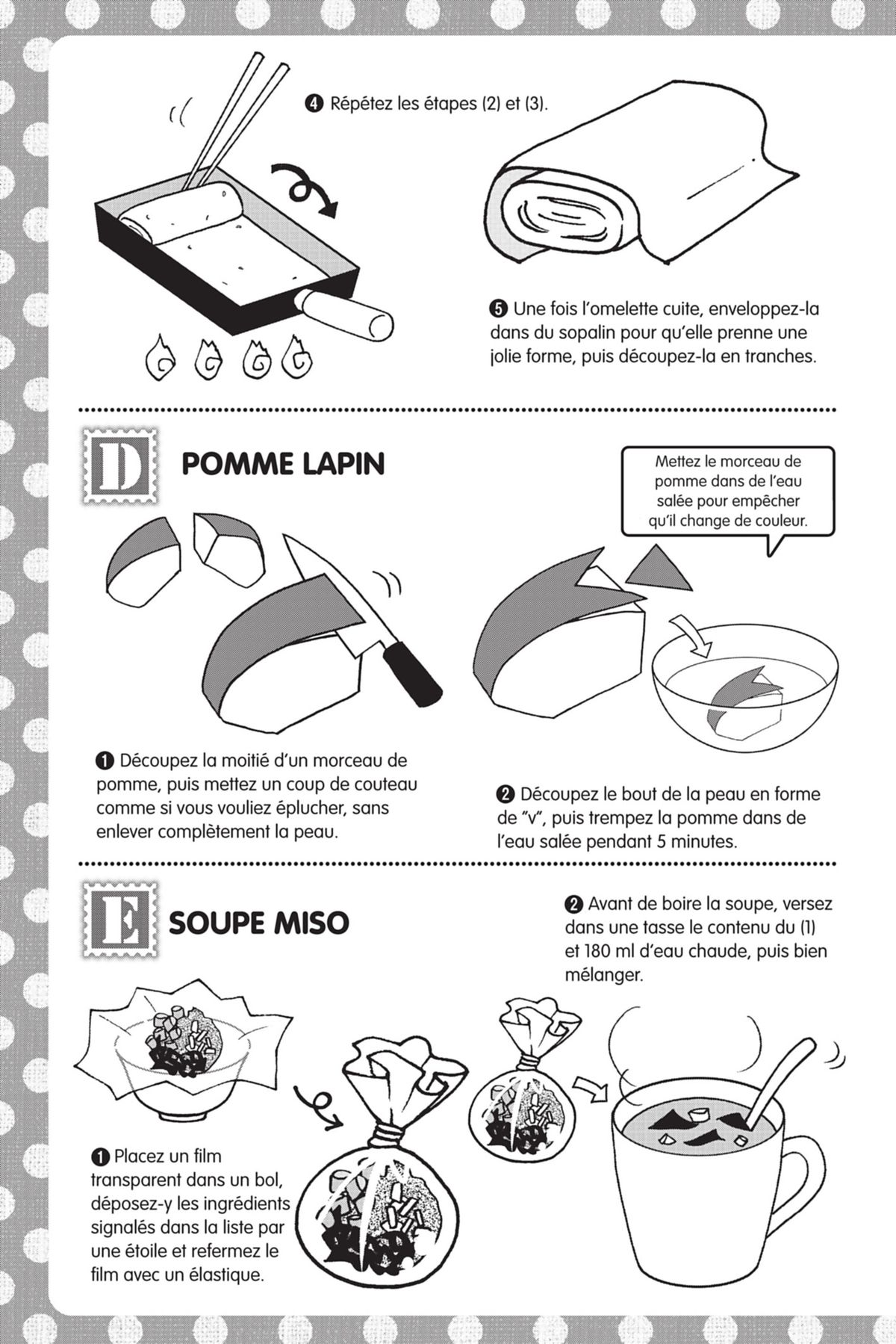 ❹ Répétez les étapes (2) et (3).

❺ Une fois l'omelette cuite, enveloppez-la dans du sopalin pour qu'elle prenne une jolie forme, puis découpez-la en tranches.

D POMME LAPIN

Mettez le morceau de pomme dans de l'eau salée pour empêcher qu'il change de couleur.

❶ Découpez la moitié d'un morceau de pomme, puis mettez un coup de couteau comme si vous vouliez éplucher, sans enlever complètement la peau.

❷ Découpez le bout de la peau en forme de "v", puis trempez la pomme dans de l'eau salée pendant 5 minutes.

E SOUPE MISO

❷ Avant de boire la soupe, versez dans une tasse le contenu du (1) et 180 ml d'eau chaude, puis bien mélanger.

❶ Placez un film transparent dans un bol, déposez-y les ingrédients signalés dans la liste par une étoile et refermez le film avec un élastique.