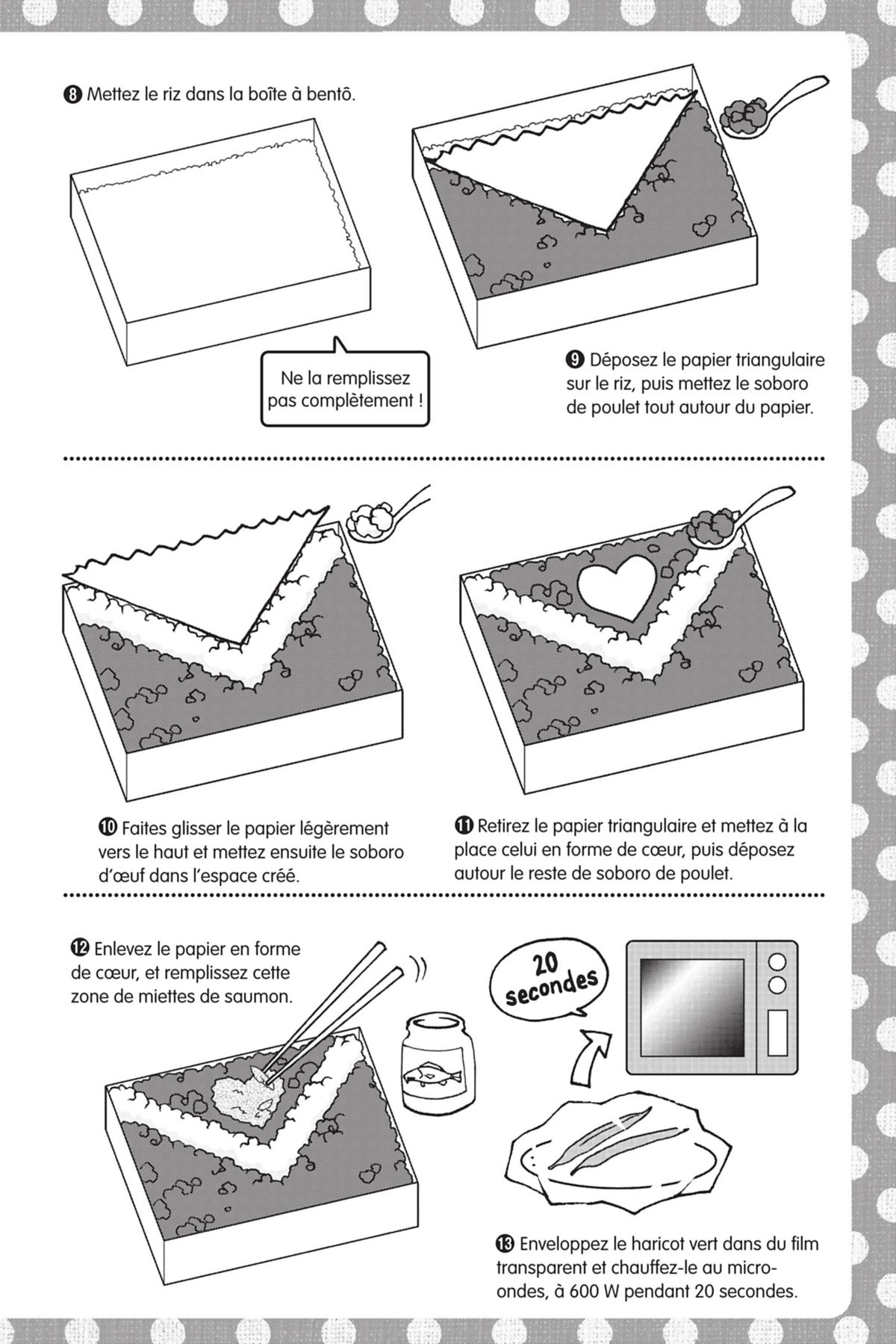 ❽ Mettez le riz dans la boîte à bentô.

Ne la remplissez pas complètement !

❾ Déposez le papier triangulaire sur le riz, puis mettez le soboro de poulet tout autour du papier.

❿ Faites glisser le papier légèrement vers le haut et mettez ensuite le soboro d'œuf dans l'espace créé.

⓫ Retirez le papier triangulaire et mettez à la place celui en forme de cœur, puis déposez autour le reste de soboro de poulet.

⓬ Enlevez le papier en forme de cœur, et remplissez cette zone de miettes de saumon.

20 secondes

⓭ Enveloppez le haricot vert dans du film transparent et chauffez-le au micro-ondes, à 600 W pendant 20 secondes.