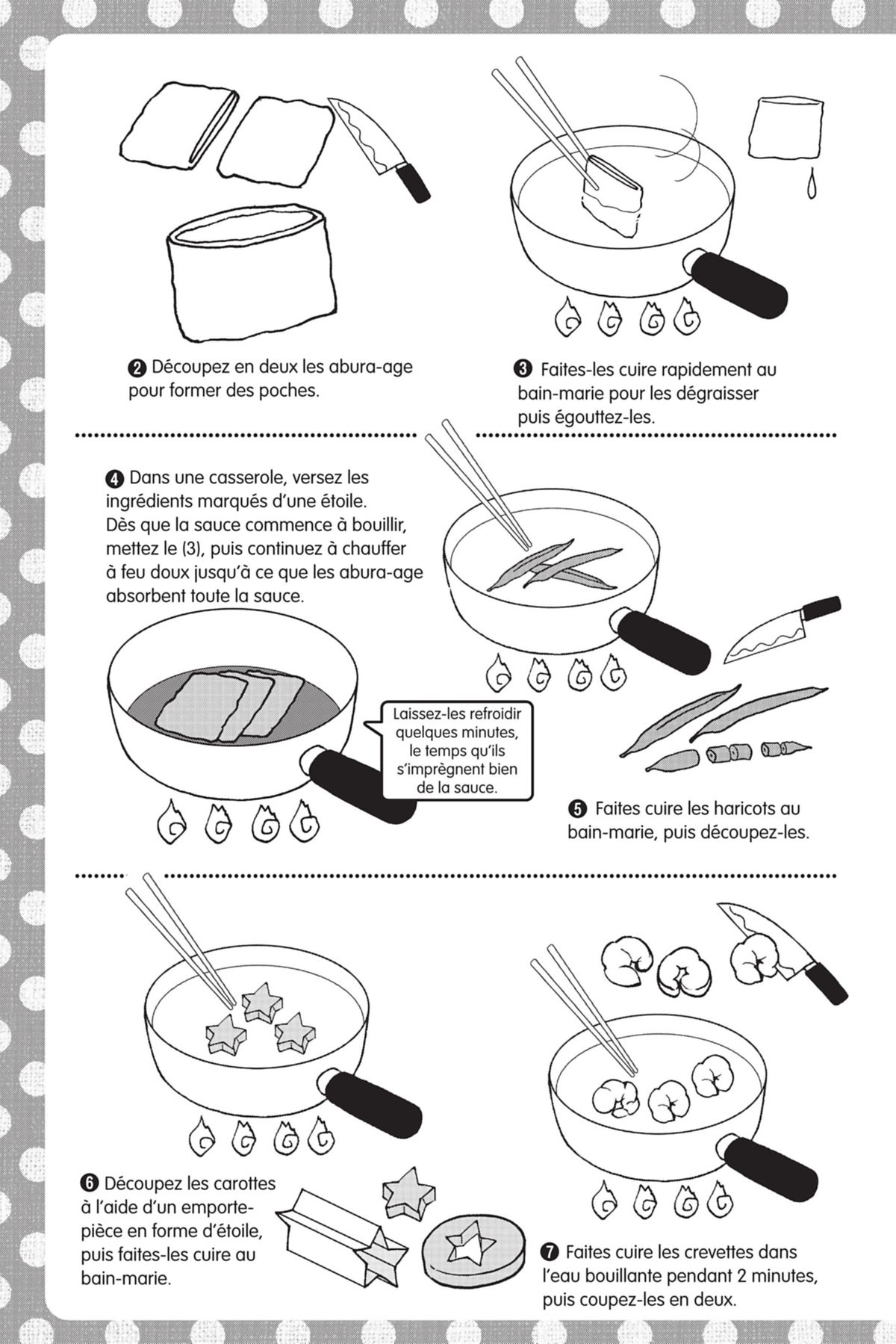 ❷ Découpez en deux les abura-age pour former des poches.

❸ Faites-les cuire rapidement au bain-marie pour les dégraisser puis égouttez-les.

❹ Dans une casserole, versez les ingrédients marqués d'une étoile. Dès que la sauce commence à bouillir, mettez le (3), puis continuez à chauffer à feu doux jusqu'à ce que les abura-age absorbent toute la sauce.

Laissez-les refroidir quelques minutes, le temps qu'ils s'imprègnent bien de la sauce.

❺ Faites cuire les haricots au bain-marie, puis découpez-les.

❻ Découpez les carottes à l'aide d'un emporte-pièce en forme d'étoile, puis faites-les cuire au bain-marie.

❼ Faites cuire les crevettes dans l'eau bouillante pendant 2 minutes, puis coupez-les en deux.