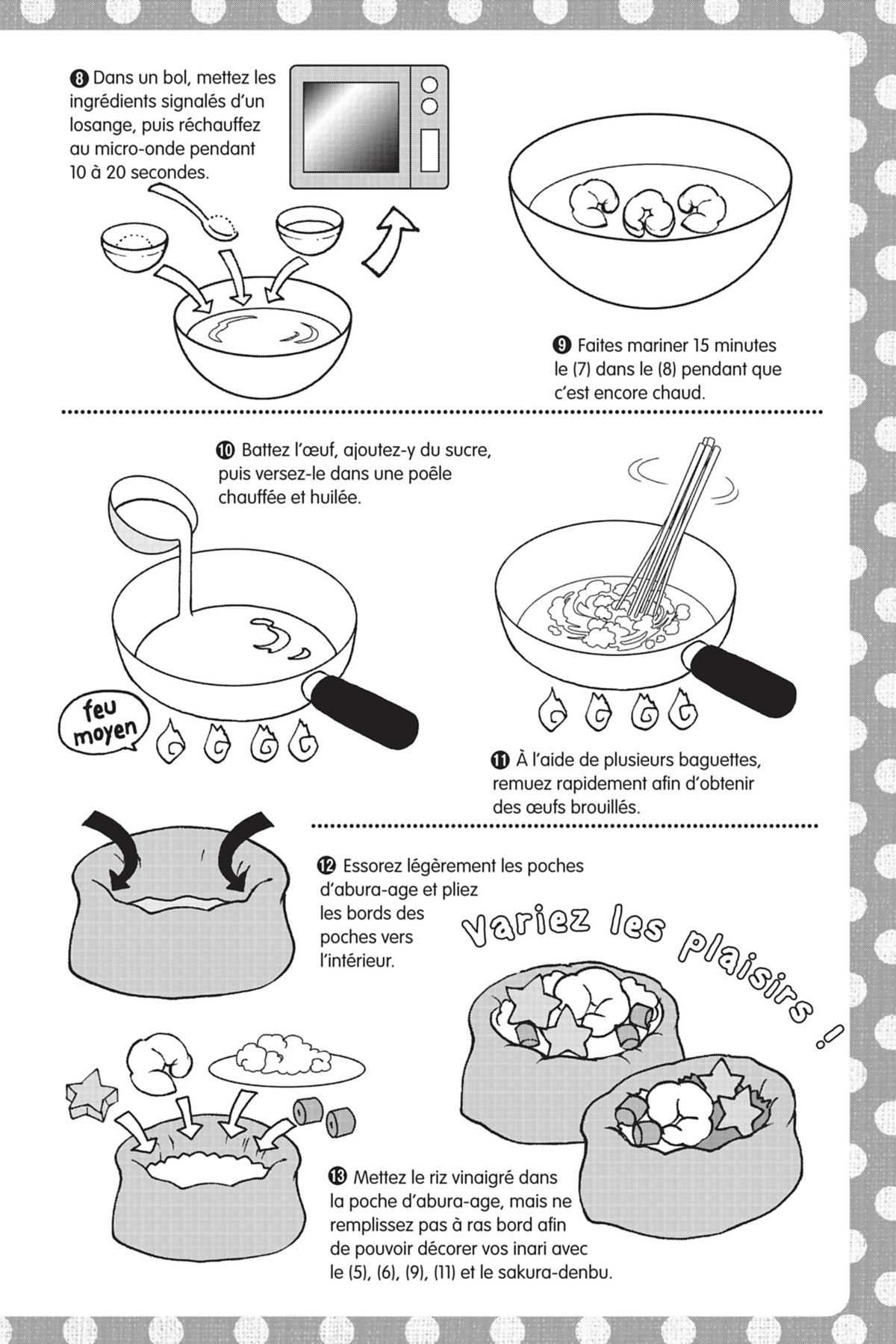 ❽ Dans un bol, mettez les ingrédients signalés d'un losange, puis réchauffez au micro-onde pendant 10 à 20 secondes.

❾ Faites mariner 15 minutes le (7) dans le (8) pendant que c'est encore chaud.

❿ Battez l'œuf, ajoutez-y du sucre, puis versez-le dans une poêle chauffée et huilée.

feu moyen

⓫ À l'aide de plusieurs baguettes, remuez rapidement afin d'obtenir des œufs brouillés.

⓬ Essorez légèrement les poches d'abura-age et pliez les bords des poches vers l'intérieur.

Variez les plaisirs !

⓭ Mettez le riz vinaigré dans la poche d'abura-age, mais ne remplissez pas à ras bord afin de pouvoir décorer vos inari avec le (5), (6), (9), (11) et le sakura-denbu.