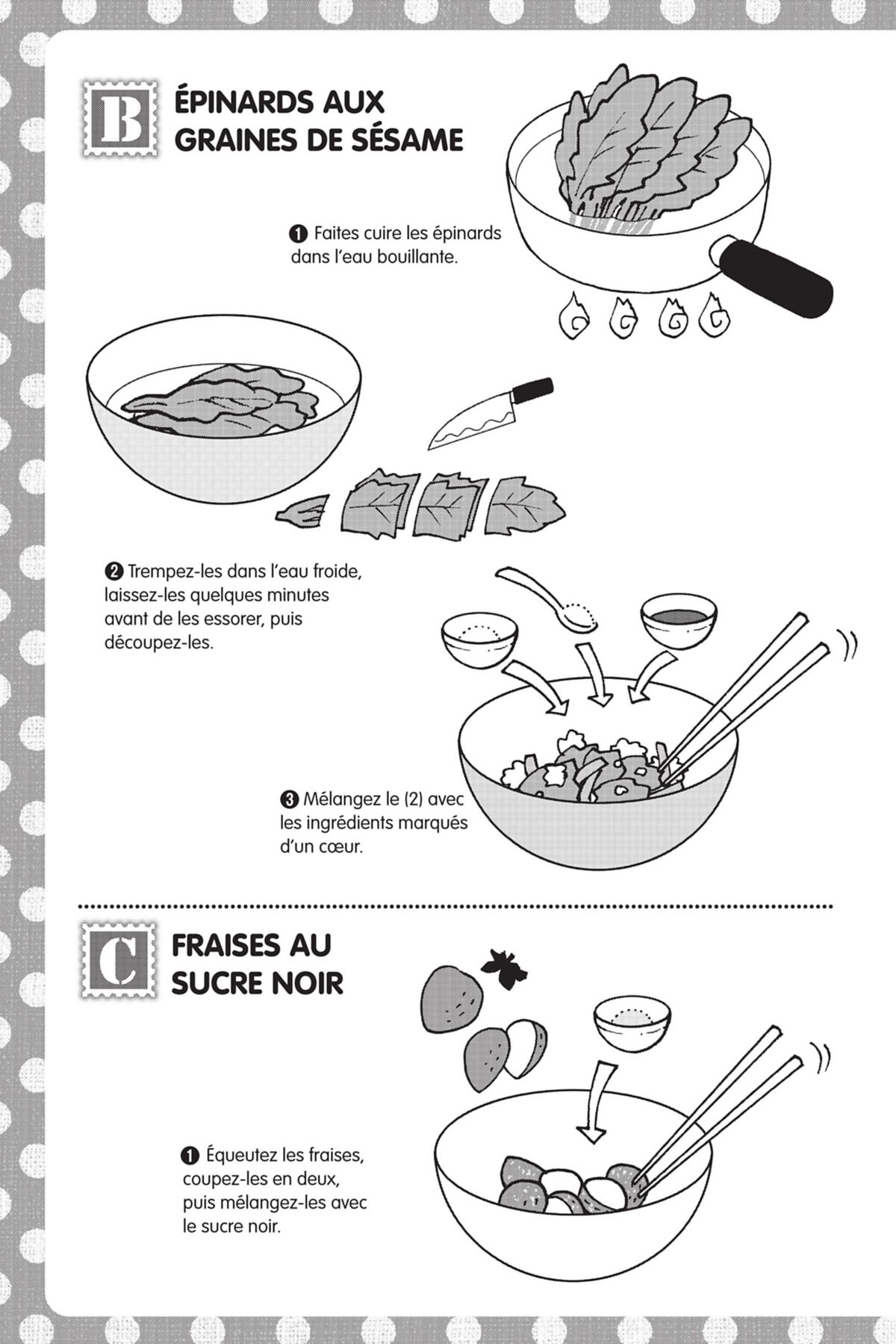 B ÉPINARDS AUX GRAINES DE SÉSAME

❶ Faites cuire les épinards dans l'eau bouillante.

❷ Trempez-les dans l'eau froide, laissez-les quelques minutes avant de les essorer, puis découpez-les.

❸ Mélangez le (2) avec les ingrédients marqués d'un cœur.

C FRAISES AU SUCRE NOIR

❶ Équeutez les fraises, coupez-les en deux, puis mélangez-les avec le sucre noir.