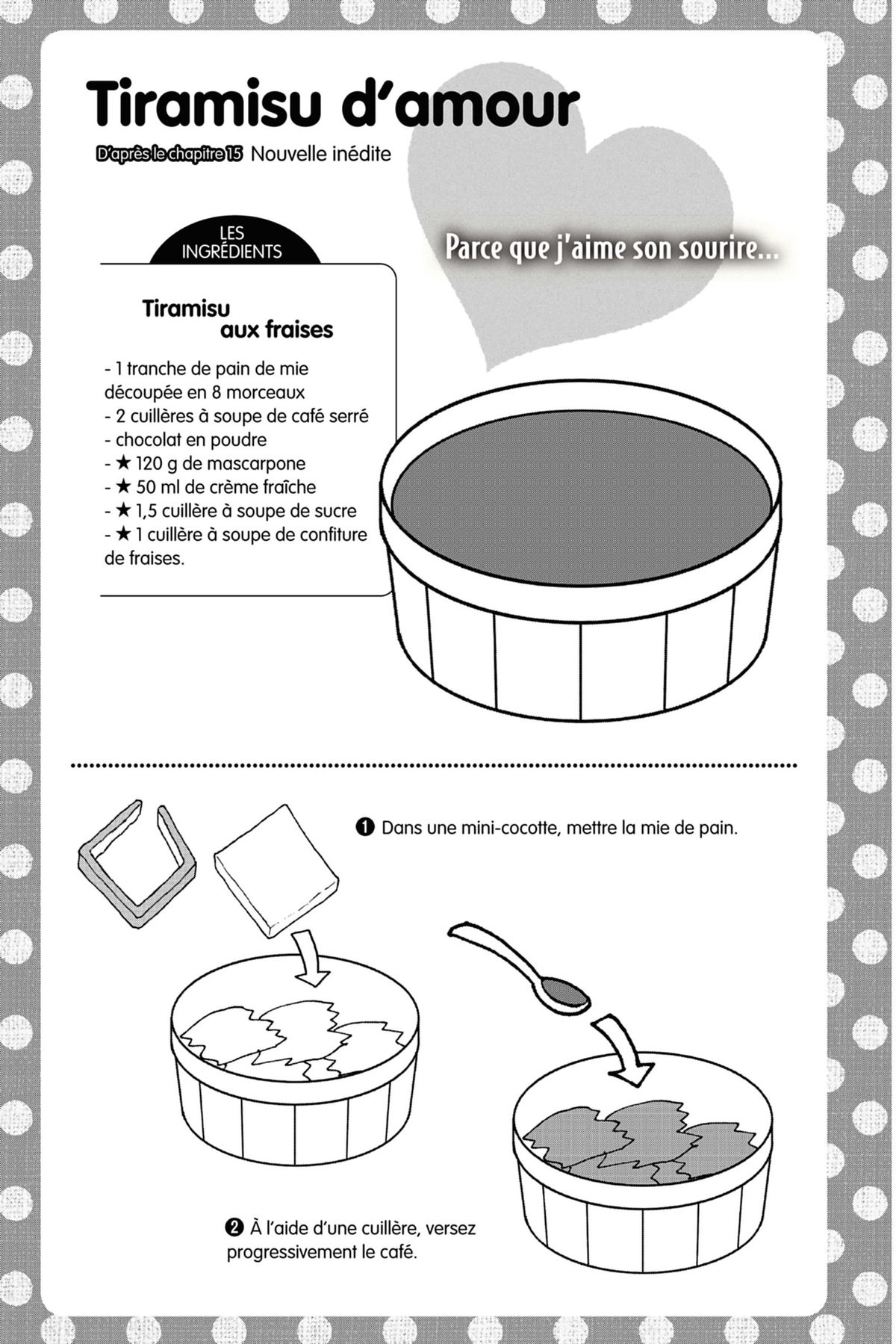 Tiramisu d'amour

D'après le chapitre 15 Nouvelle inédite

Parce que j'aime son sourire...

LES INGRÉDIENTS

Tiramisu aux fraises

- 1 tranche de pain de mie découpée en 8 morceaux
- 2 cuillères à soupe de café serré
- chocolat en poudre
- ★ 120 g de mascarpone
- ★ 50 ml de crème fraîche
- ★ 1,5 cuillère à soupe de sucre
- ★ 1 cuillère à soupe de confiture de fraises.

❶ Dans une mini-cocotte, mettre la mie de pain.

❷ À l'aide d'une cuillère, versez progressivement le café.