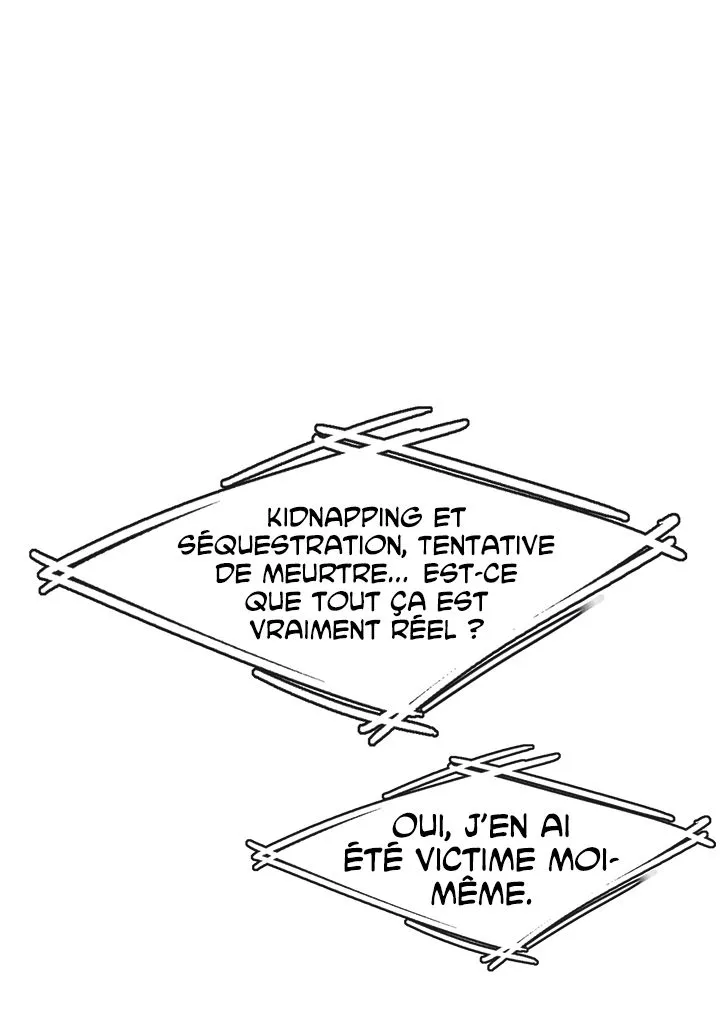 KIDNAPPING ET SÉQUESTRATION, TENTATIVE DE MEURTRE... EST-CE QUE TOUT ÇA EST VRAIMENT RÉEL ?

OUI, J'EN AI ÉTÉ VICTIME MOI-MÊME.