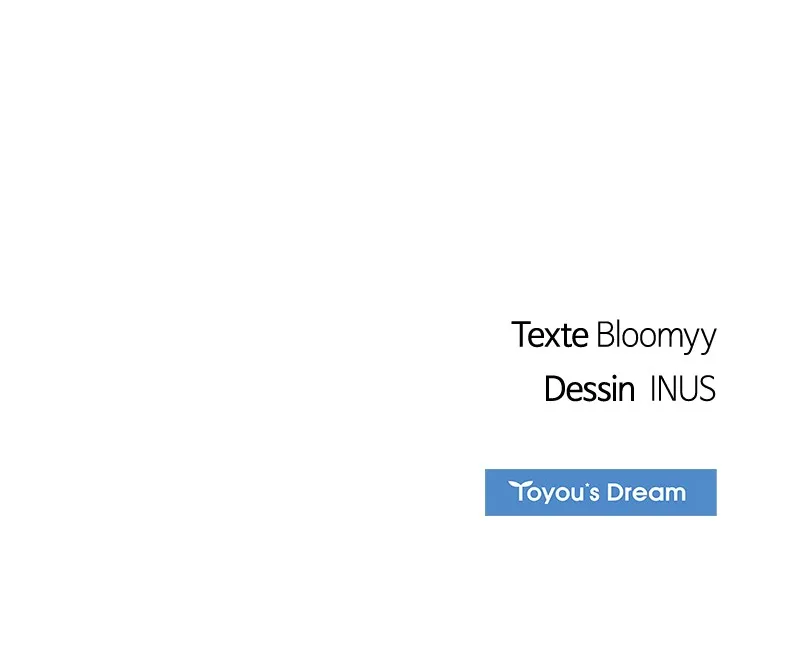 Texte Bloomyy

Dessin INUS

Toyou's Dream