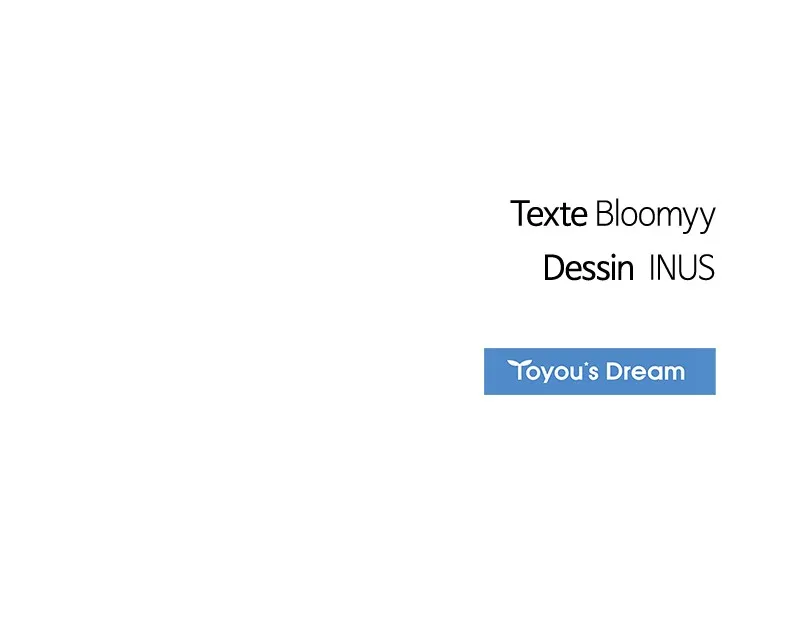 Texte Bloomyy

Dessin INUS

Toyou's Dream